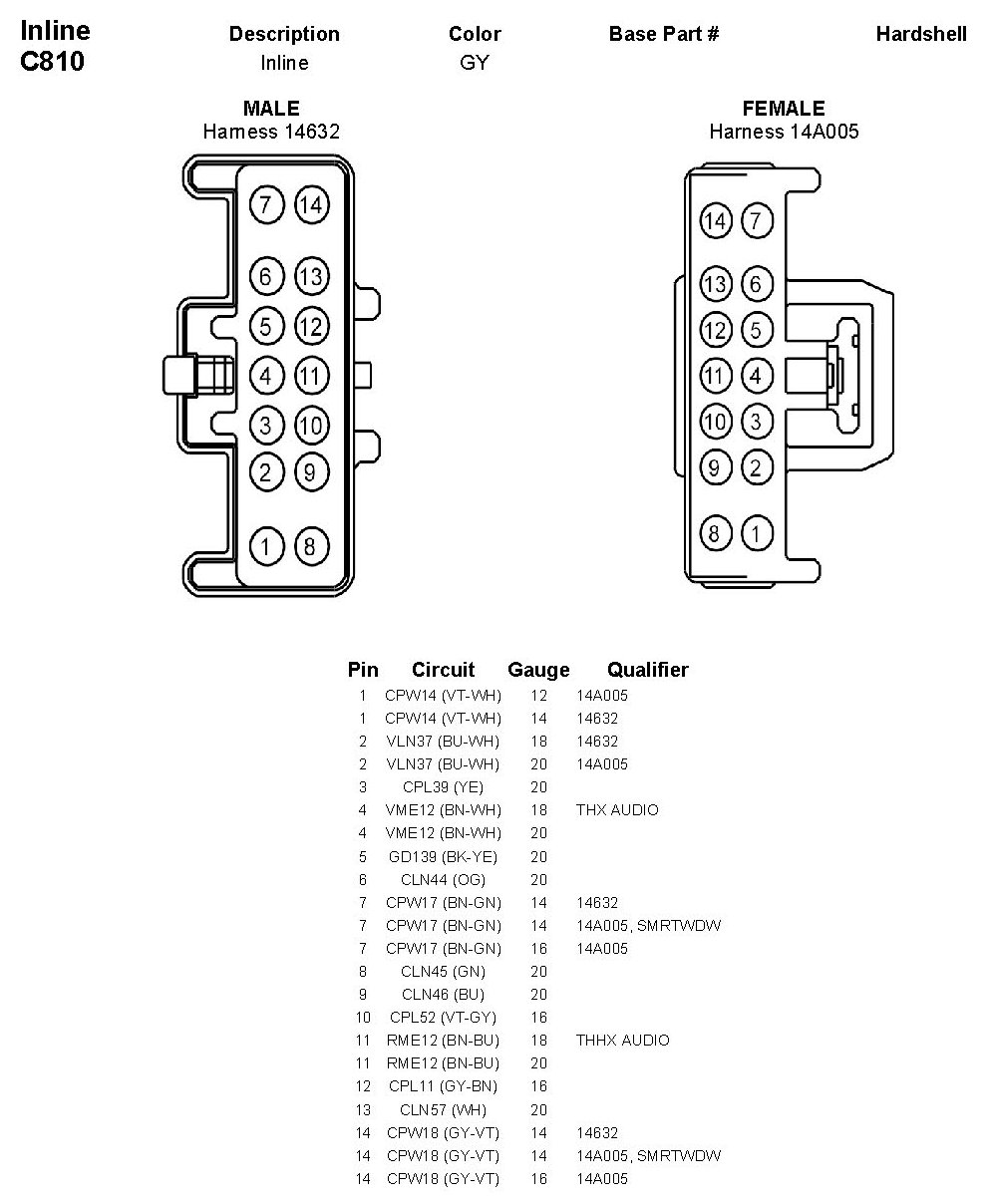 Inline C810

| Description | Color | Base Part # | Hardshell |
|---|---|---|---|
| Inline | GY | | |

MALE
Harness 14632

7 14
6 13
5 12
4 11
3 10
2 9
1 8

FEMALE
Harness 14A005

14 7
13 6
12 5
11 4
10 3
9 2
8 1

| Pin | Circuit | Gauge | Qualifier |
|---|---|---|---|
| 1 | CPW14 (VT-WH) | 12 | 14A005 |
| 1 | CPW14 (VT-WH) | 14 | 14632 |
| 2 | VLN37 (BU-WH) | 18 | 14632 |
| 2 | VLN37 (BU-WH) | 20 | 14A005 |
| 3 | CPL39 (YE) | 20 | |
| 4 | VME12 (BN-WH) | 18 | THX AUDIO |
| 4 | VME12 (BN-WH) | 20 | |
| 5 | GD139 (BK-YE) | 20 | |
| 6 | CLN44 (OG) | 20 | |
| 7 | CPW17 (BN-GN) | 14 | 14632 |
| 7 | CPW17 (BN-GN) | 14 | 14A005, SMRTWDW |
| 7 | CPW17 (BN-GN) | 16 | 14A005 |
| 8 | CLN45 (GN) | 20 | |
| 9 | CLN46 (BU) | 20 | |
| 10 | CPL52 (VT-GY) | 16 | |
| 11 | RME12 (BN-BU) | 18 | THHX AUDIO |
| 11 | RME12 (BN-BU) | 20 | |
| 12 | CPL11 (GY-BN) | 16 | |
| 13 | CLN57 (WH) | 20 | |
| 14 | CPW18 (GY-VT) | 14 | 14632 |
| 14 | CPW18 (GY-VT) | 14 | 14A005, SMRTWDW |
| 14 | CPW18 (GY-VT) | 16 | 14A005 |