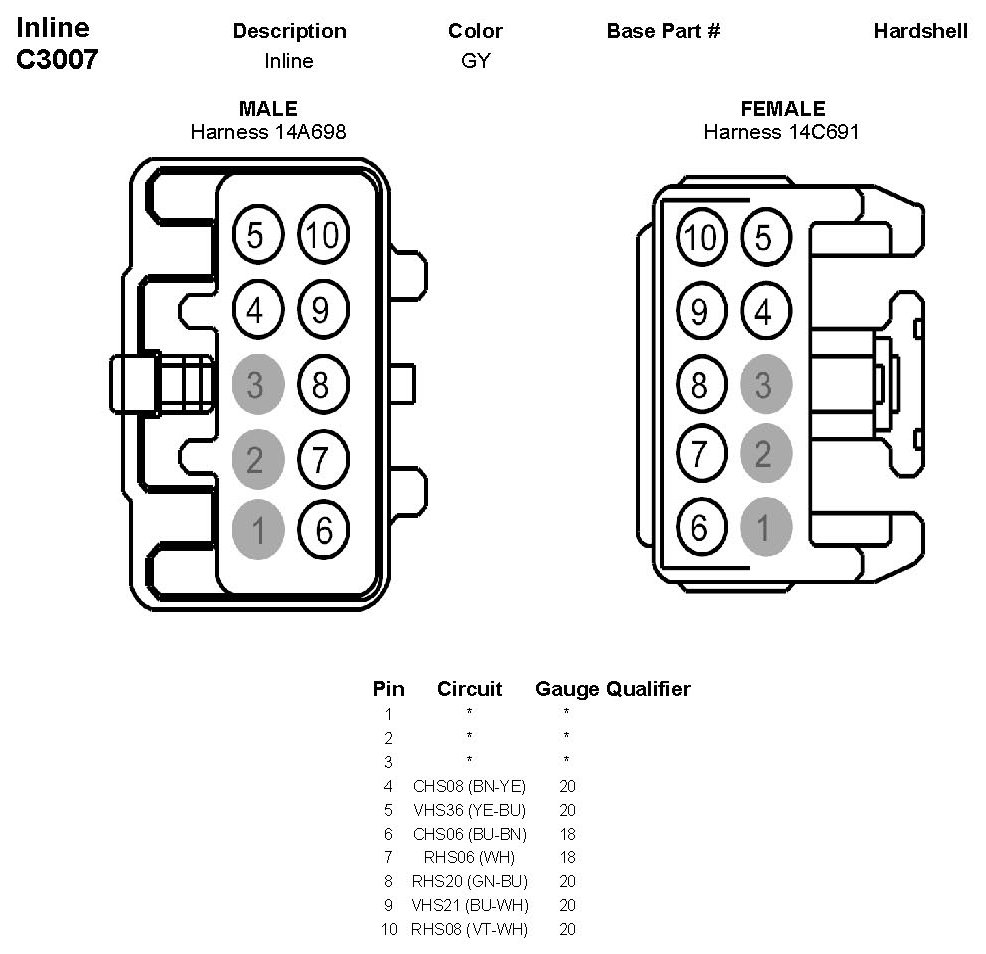 Inline C3007

| Description | Color | Base Part # | Hardshell |
|---|---|---|---|
| Inline | GY | | |

MALE
Harness 14A698

5 10
4 9
3 8
2 7
1 6

FEMALE
Harness 14C691

10 5
9 4
8 3
7 2
6 1

| Pin | Circuit | Gauge | Qualifier |
|---|---|---|---|
| 1 | * | * | |
| 2 | * | * | |
| 3 | * | * | |
| 4 | CHS08 (BN-YE) | 20 | |
| 5 | VHS36 (YE-BU) | 20 | |
| 6 | CHS06 (BU-BN) | 18 | |
| 7 | RHS06 (WH) | 18 | |
| 8 | RHS20 (GN-BU) | 20 | |
| 9 | VHS21 (BU-WH) | 20 | |
| 10 | RHS08 (VT-WH) | 20 | |