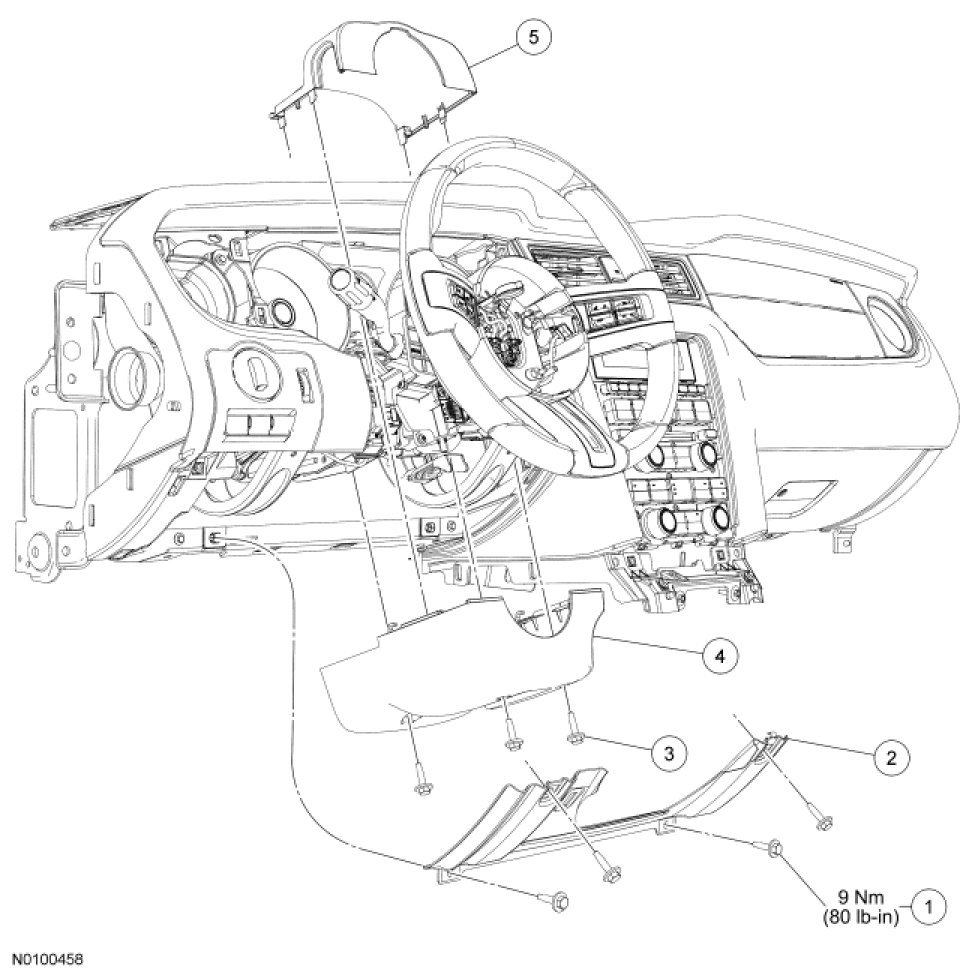 5

4

3

2

9 Nm
(80 lb-in)

1

N0100458