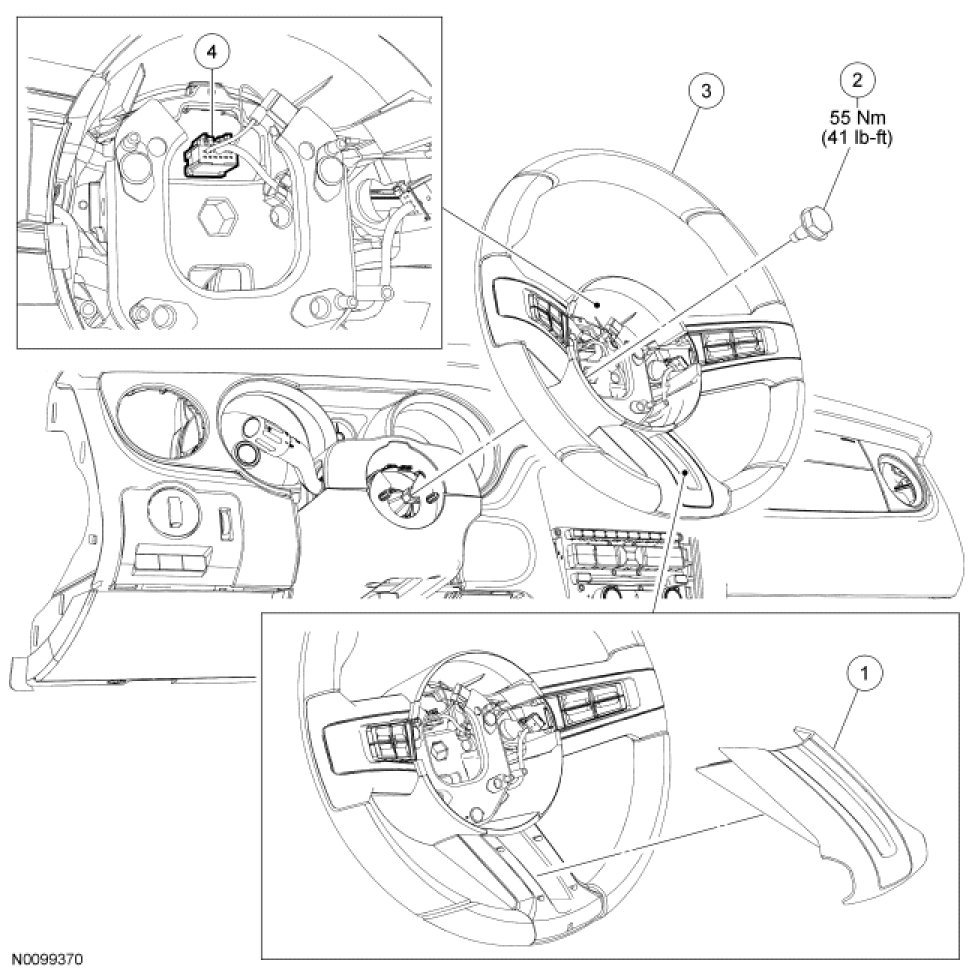 4

3

2
55 Nm
(41 lb-ft)

1

N0099370