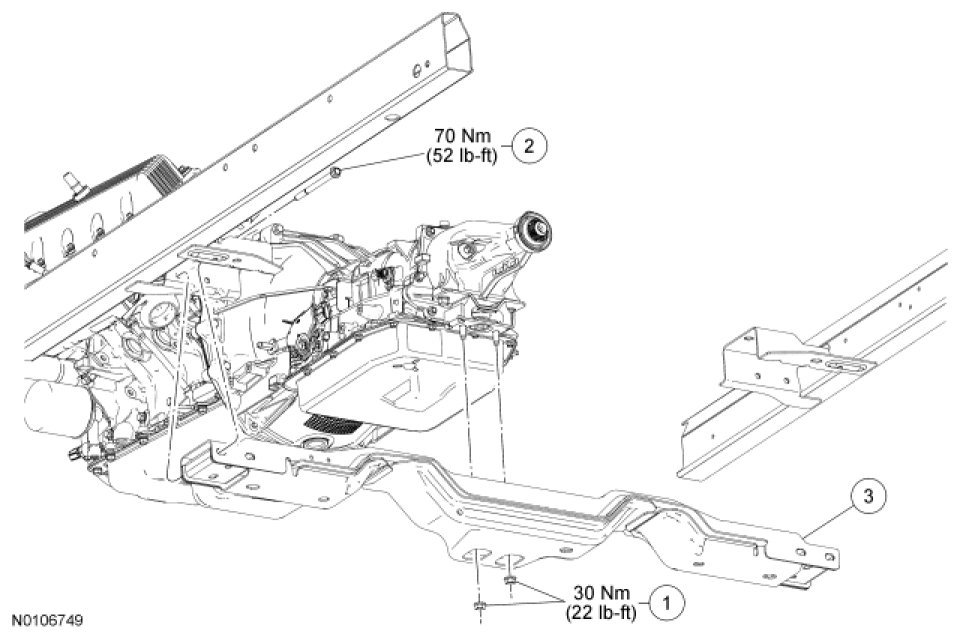 70 Nm
(52 lb-ft)
2

3

30 Nm
(22 lb-ft)
1

N0106749