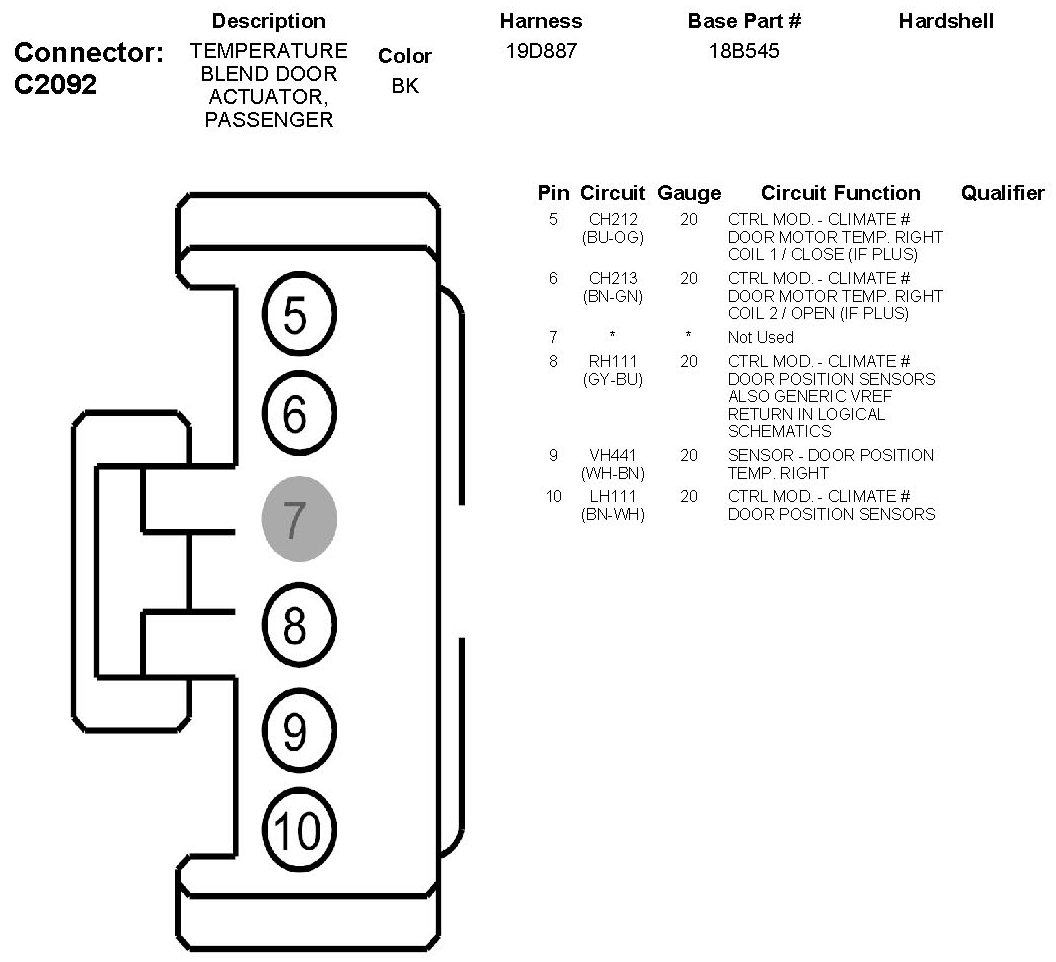 Connector: C2092

| Description | Color | Harness | Base Part # | Hardshell |
|---|---|---|---|---|
| TEMPERATURE BLEND DOOR ACTUATOR, PASSENGER | BK | 19D887 | 18B545 | |

5
6
7
8
9
10

| Pin | Circuit | Gauge | Circuit Function | Qualifier |
|---|---|---|---|---|
| 5 | CH212 (BU-OG) | 20 | CTRL MOD. - CLIMATE # DOOR MOTOR TEMP. RIGHT COIL 1 / CLOSE (IF PLUS) | |
| 6 | CH213 (BN-GN) | 20 | CTRL MOD. - CLIMATE # DOOR MOTOR TEMP. RIGHT COIL 2 / OPEN (IF PLUS) | |
| 7 | * | * | Not Used | |
| 8 | RH111 (GY-BU) | 20 | CTRL MOD. - CLIMATE # DOOR POSITION SENSORS ALSO GENERIC VREF RETURN IN LOGICAL SCHEMATICS | |
| 9 | VH441 (WH-BN) | 20 | SENSOR - DOOR POSITION TEMP. RIGHT | |
| 10 | LH111 (BN-WH) | 20 | CTRL MOD. - CLIMATE # DOOR POSITION SENSORS | |