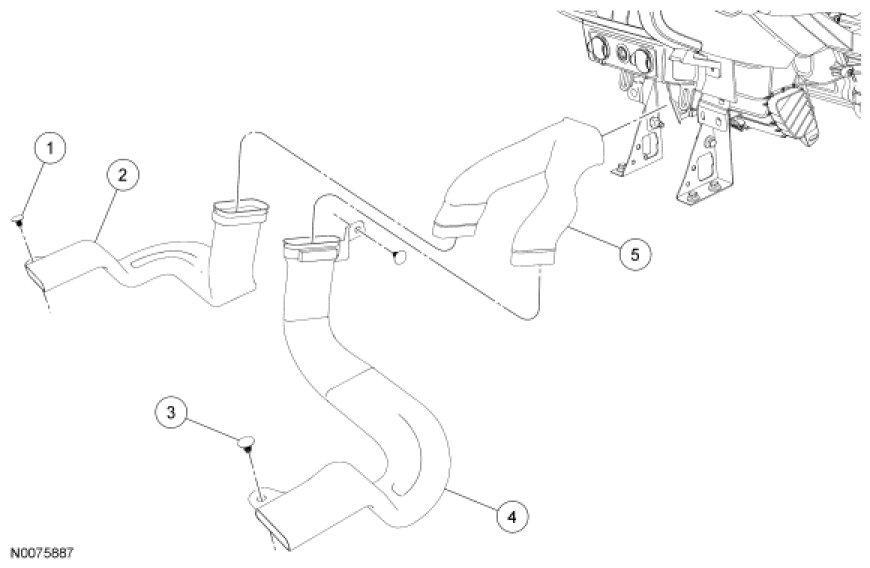 1
2
5
3
4
N0075887