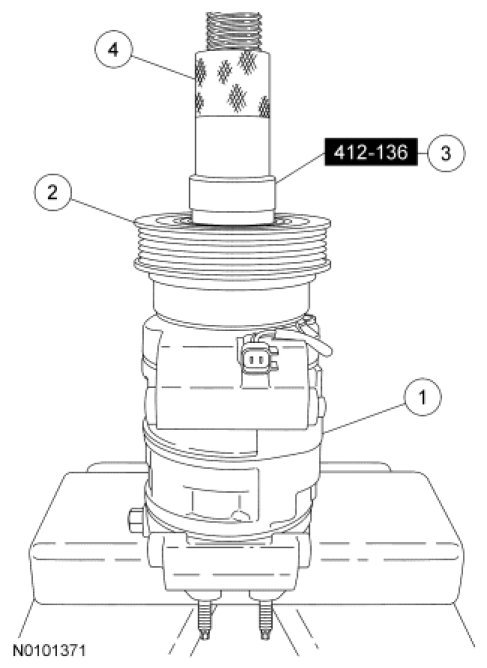 4
412-136
3
2
1
N0101371