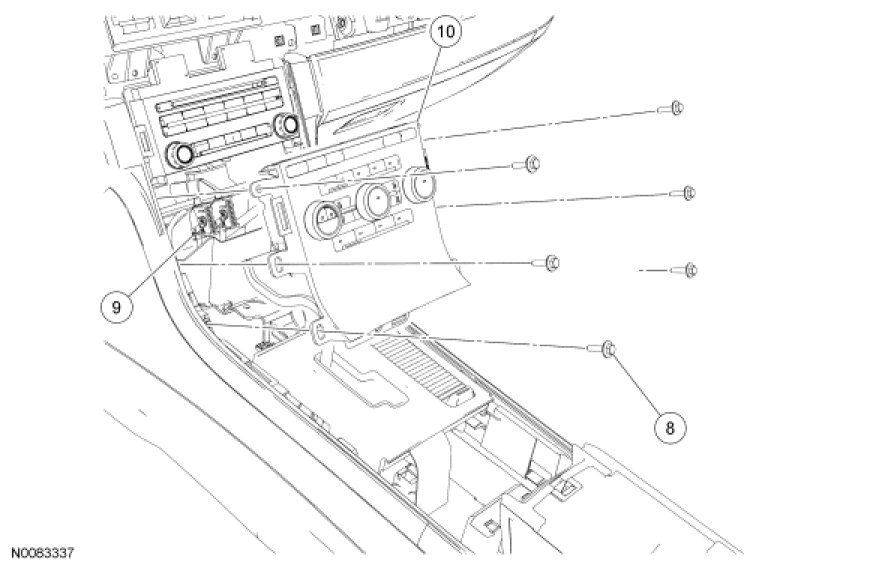 10
9
8
N0083337