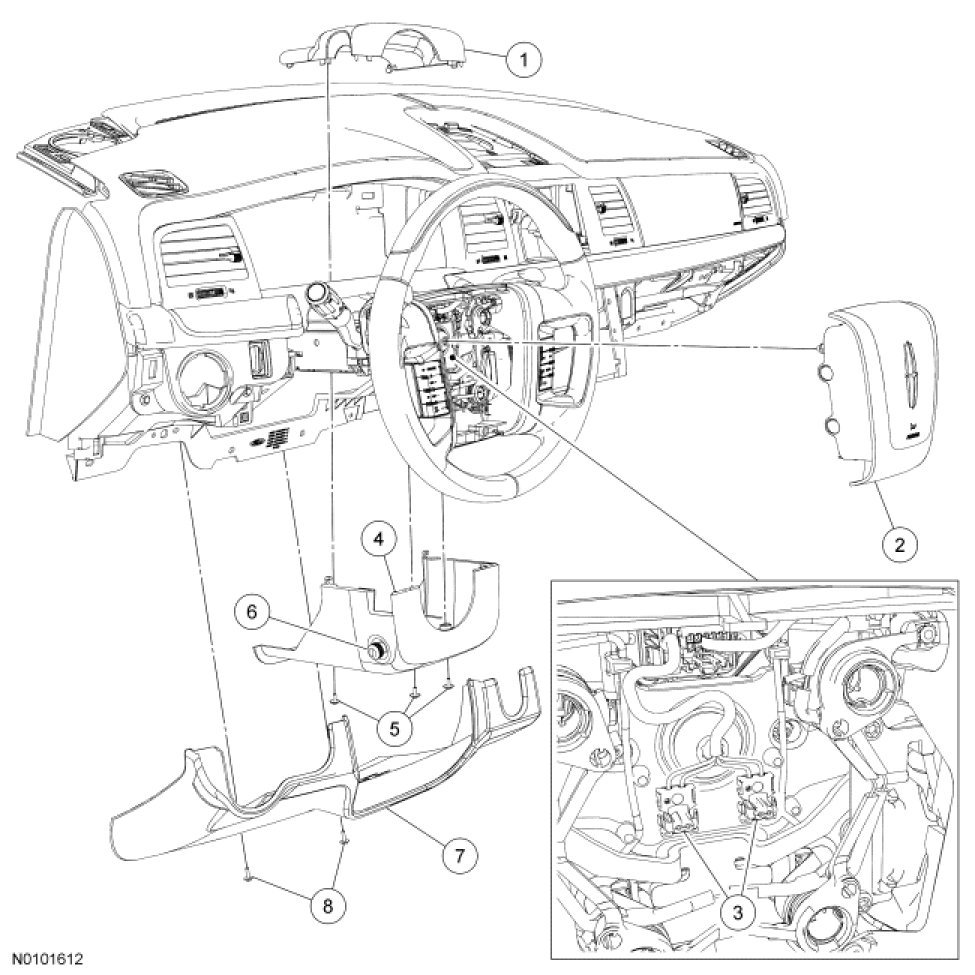 1
2
4
6
5
7
8
3
N0101612