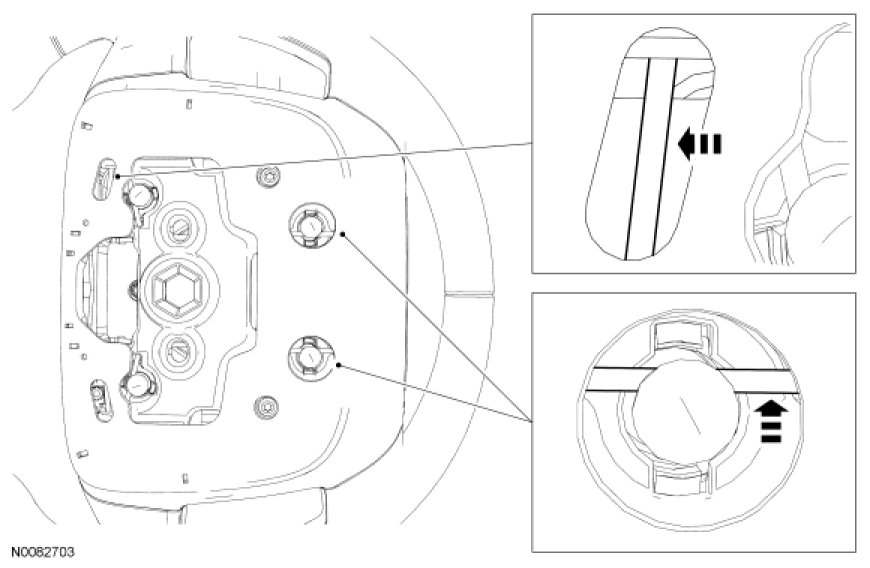 N0082703