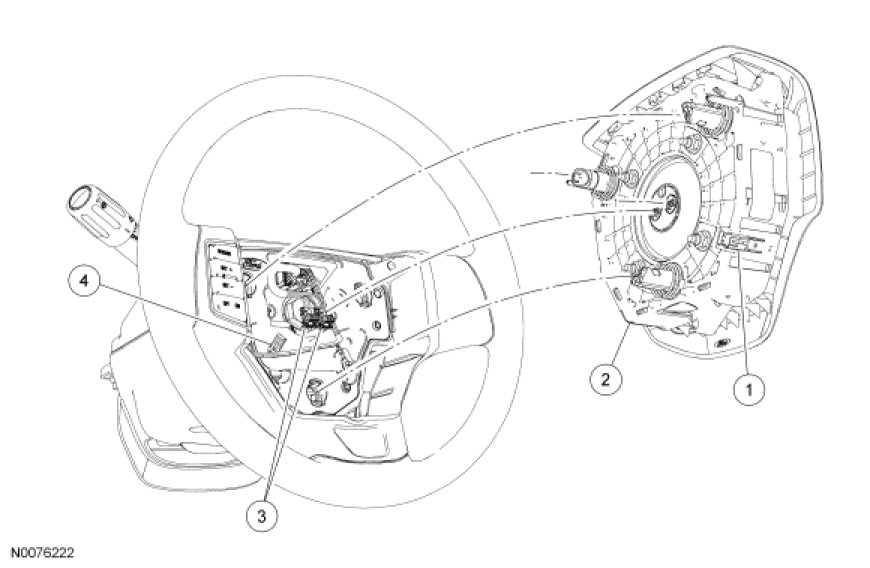 4
2
1
3
N0076222