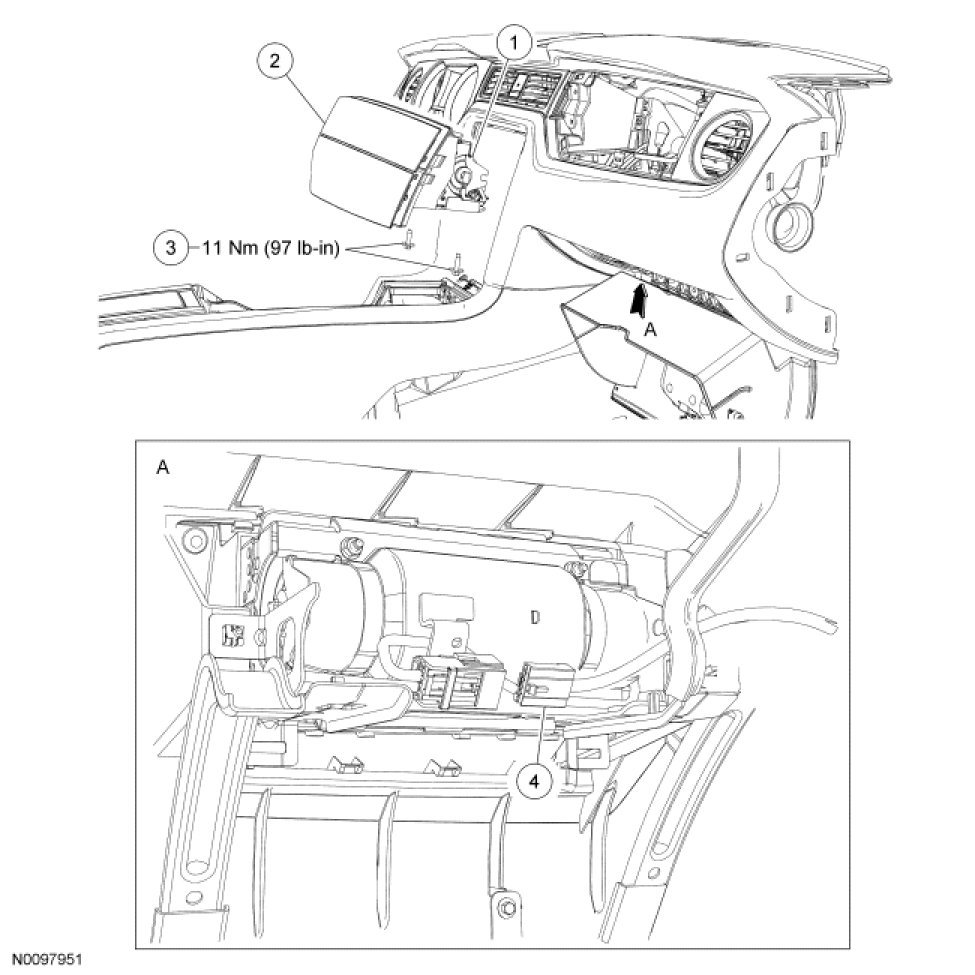 1

2

3 11 Nm (97 lb-in)

A

A

D

4

N0097951