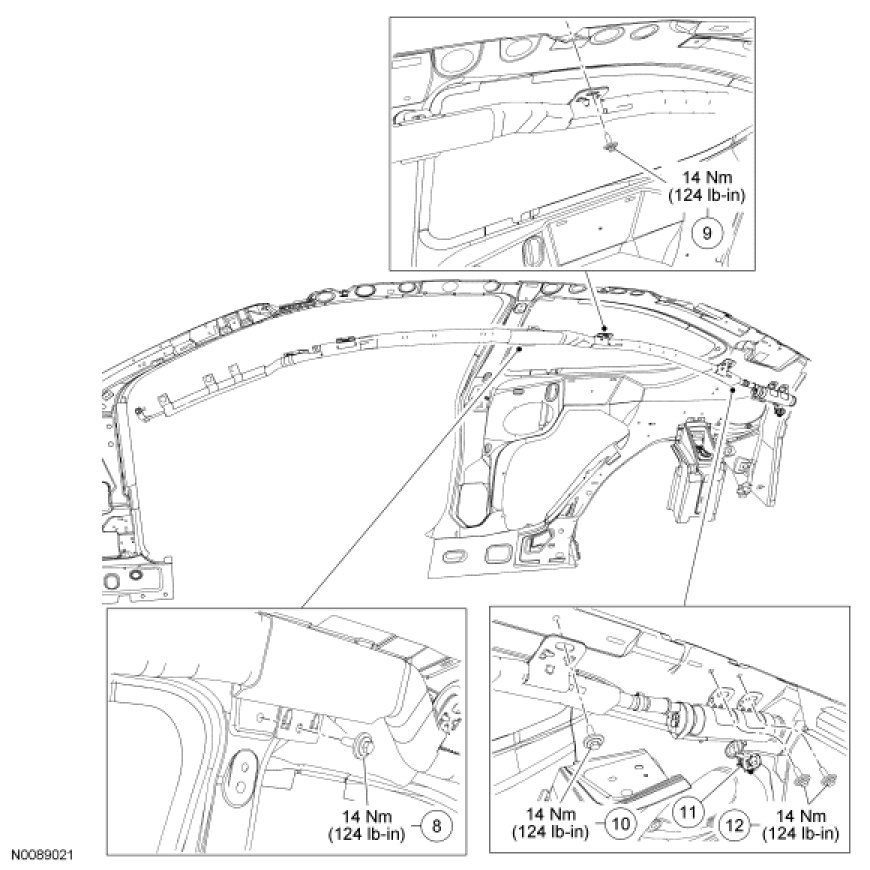 14 Nm
(124 lb-in)
9

14 Nm
(124 lb-in)
8

14 Nm
(124 lb-in)
10
11
12
14 Nm
(124 lb-in)

N0089021