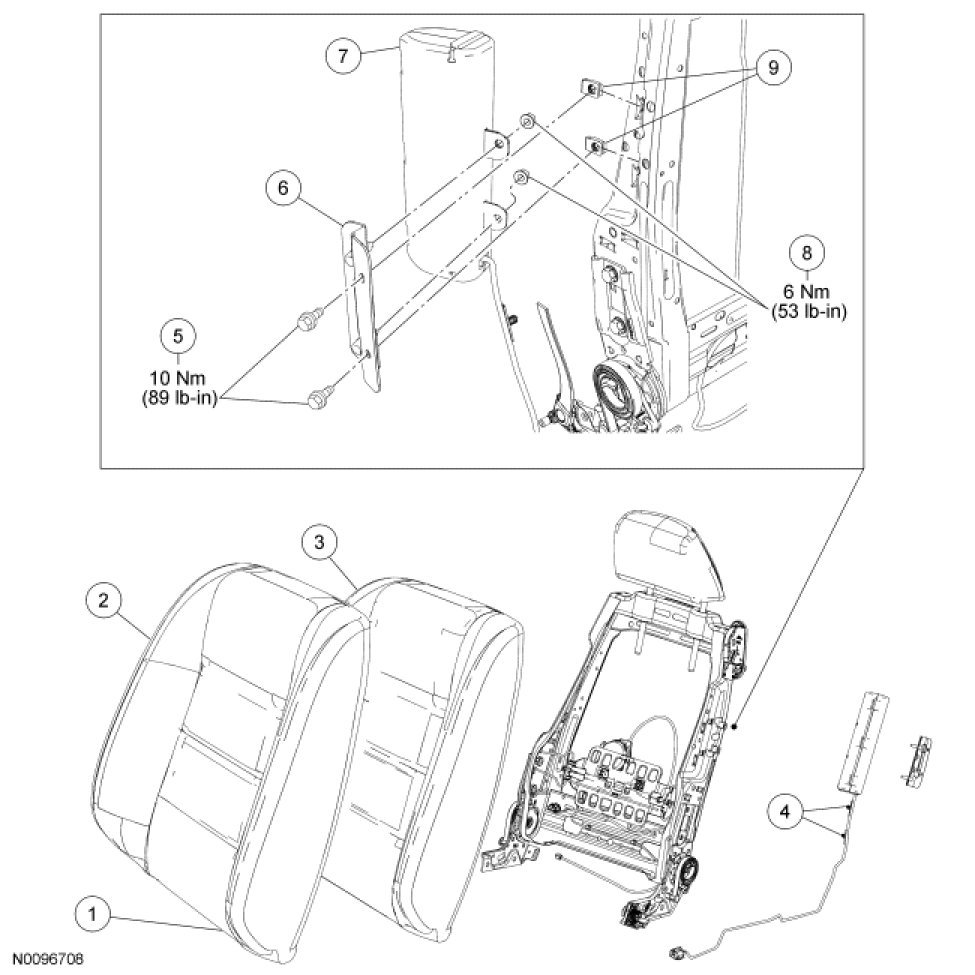 7

9

6

8
6 Nm
(53 lb-in)

5
10 Nm
(89 lb-in)

3

2

4

1

N0096708