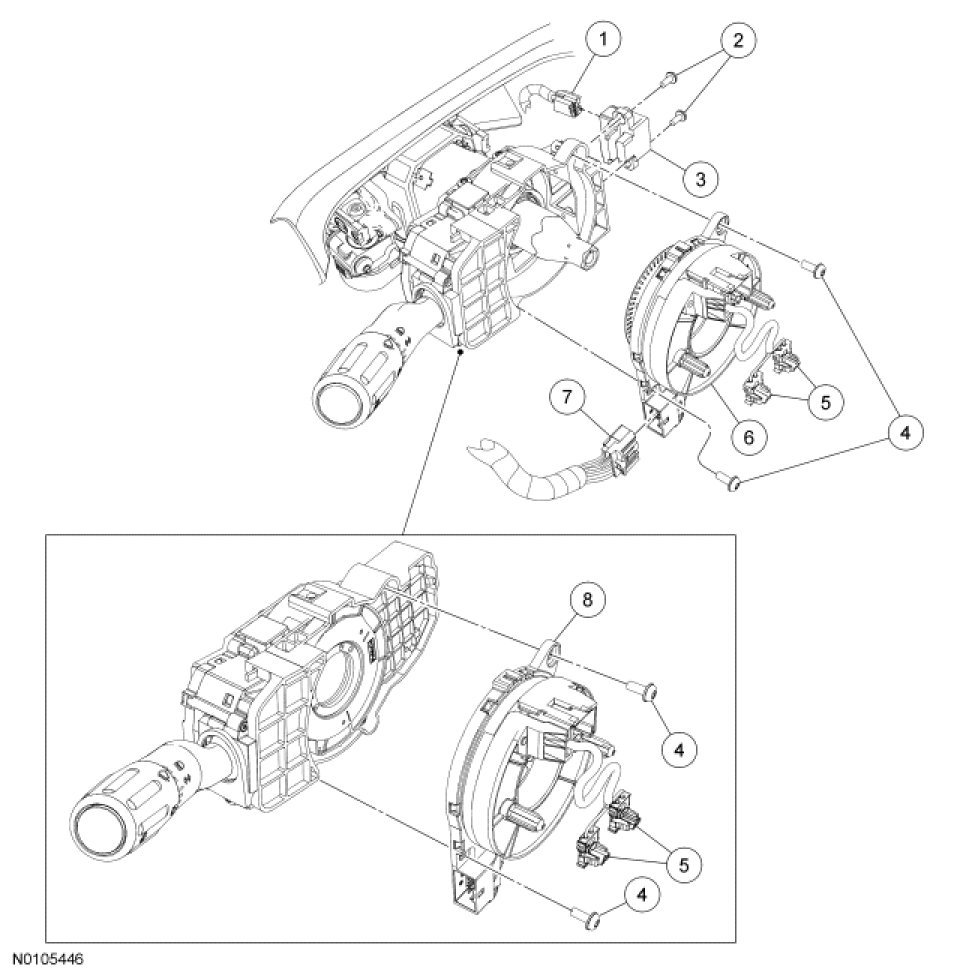 1
2
3
4
5
6
7
4
8
4
5
4
N0105446