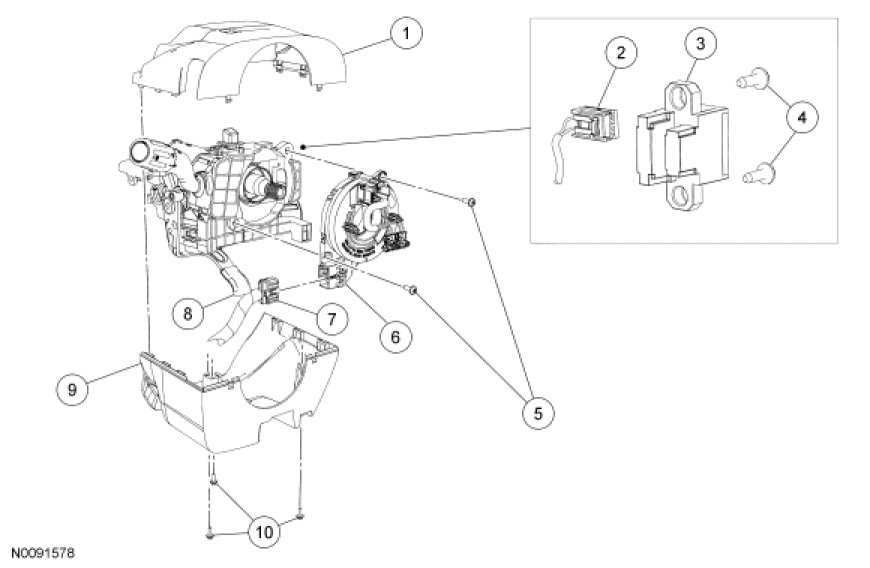 1
2
3
4
5
6
7
8
9
10
N0091578