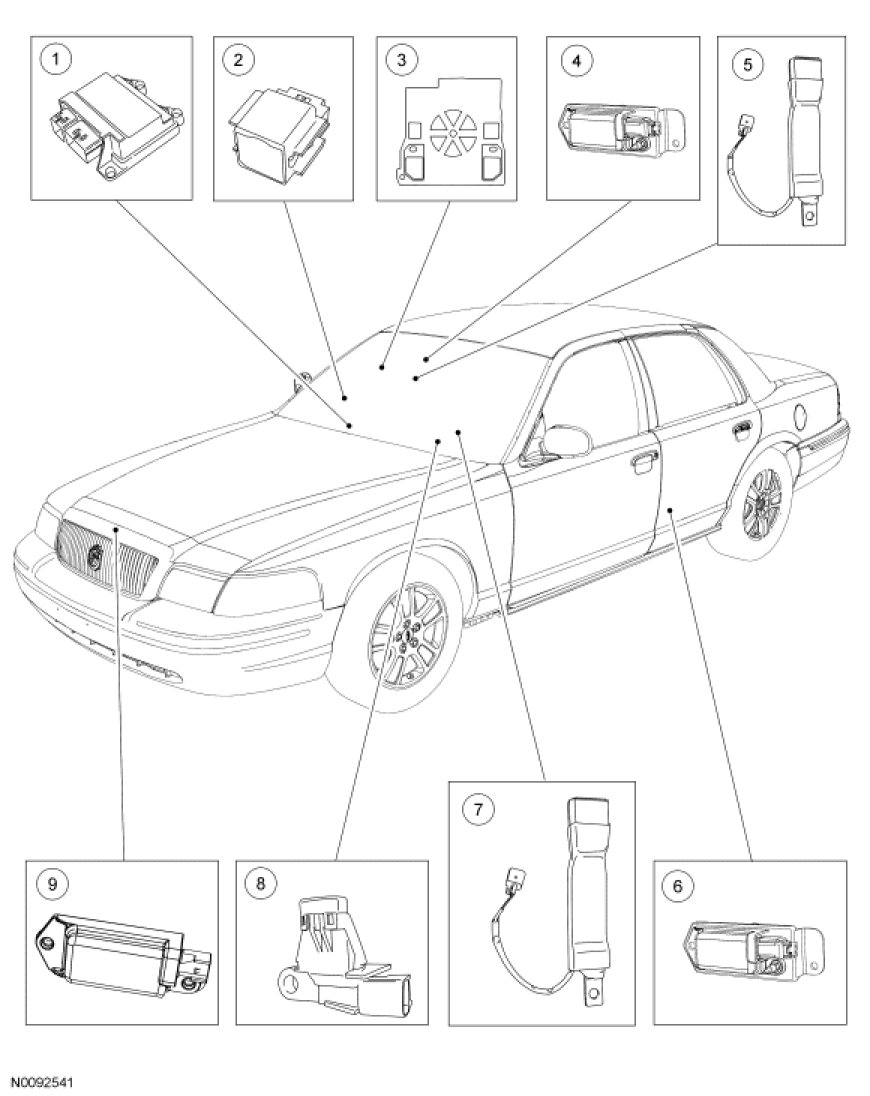 1

2

3

4

5

9

8

7

6

N0092541