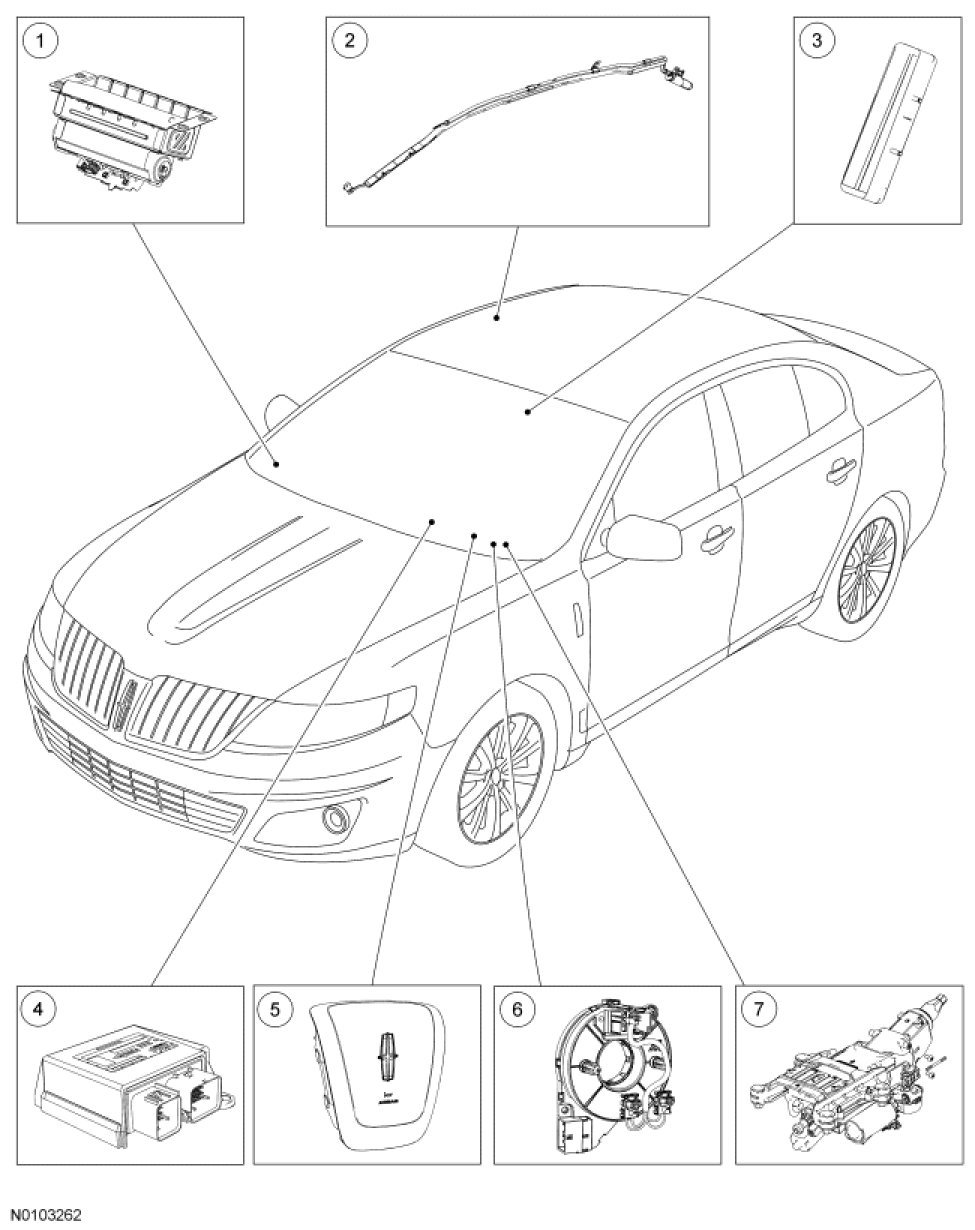 1
2
3
4
5
6
7
N0103262