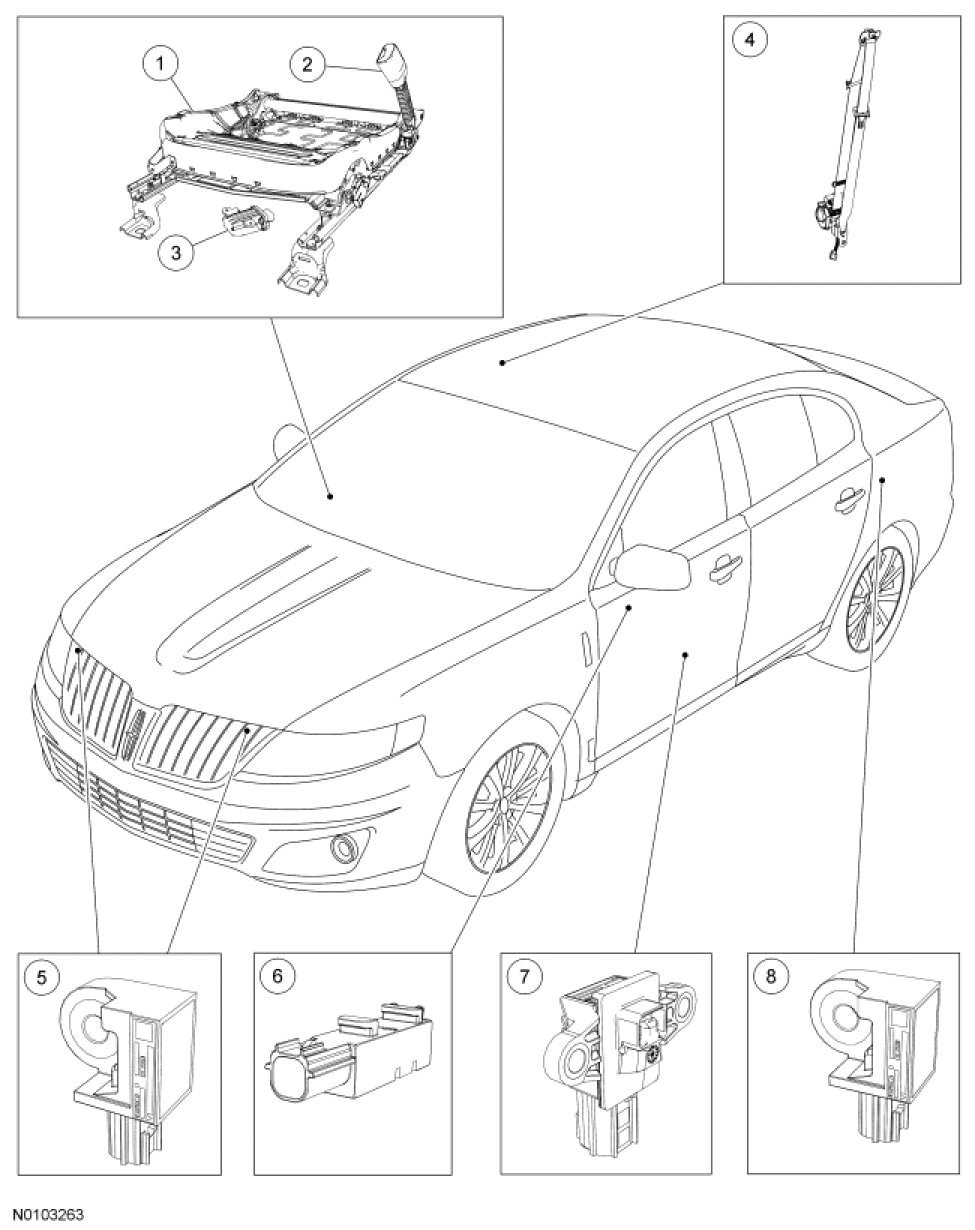 1
2
3
4
5
6
7
8
N0103263