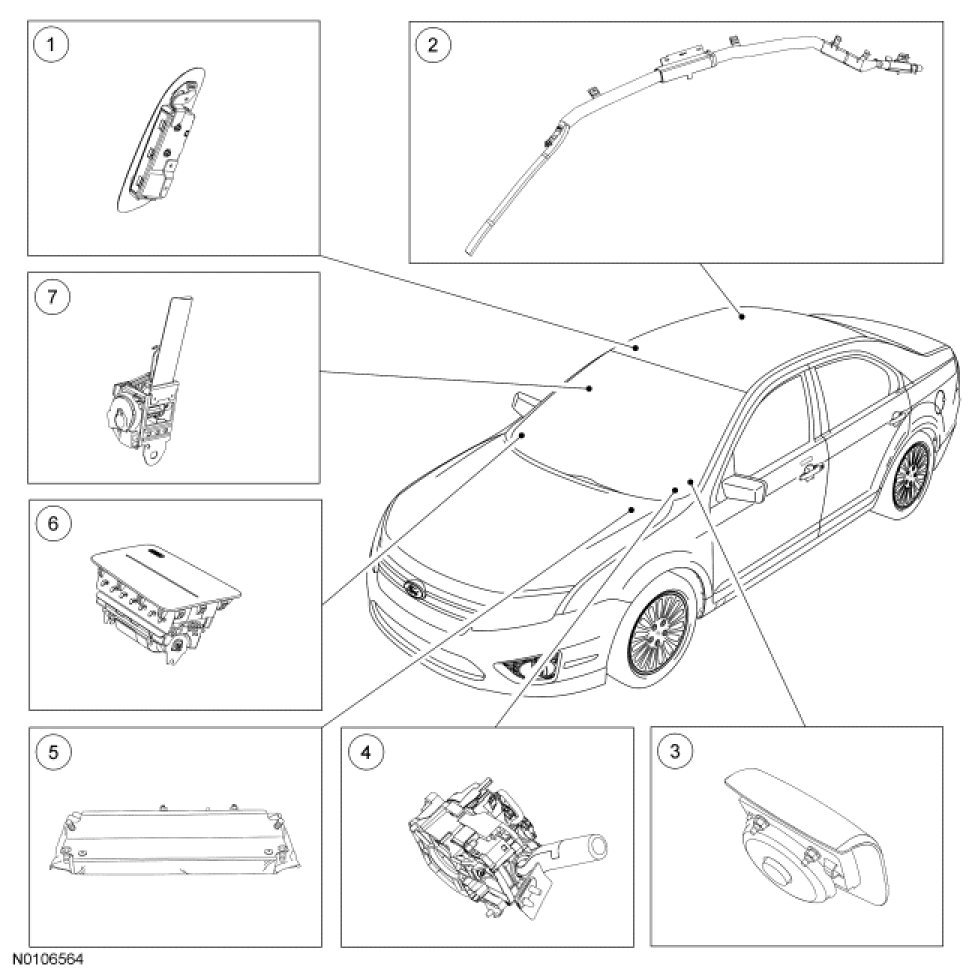 1
2
7
6
5
4
3
N0106564