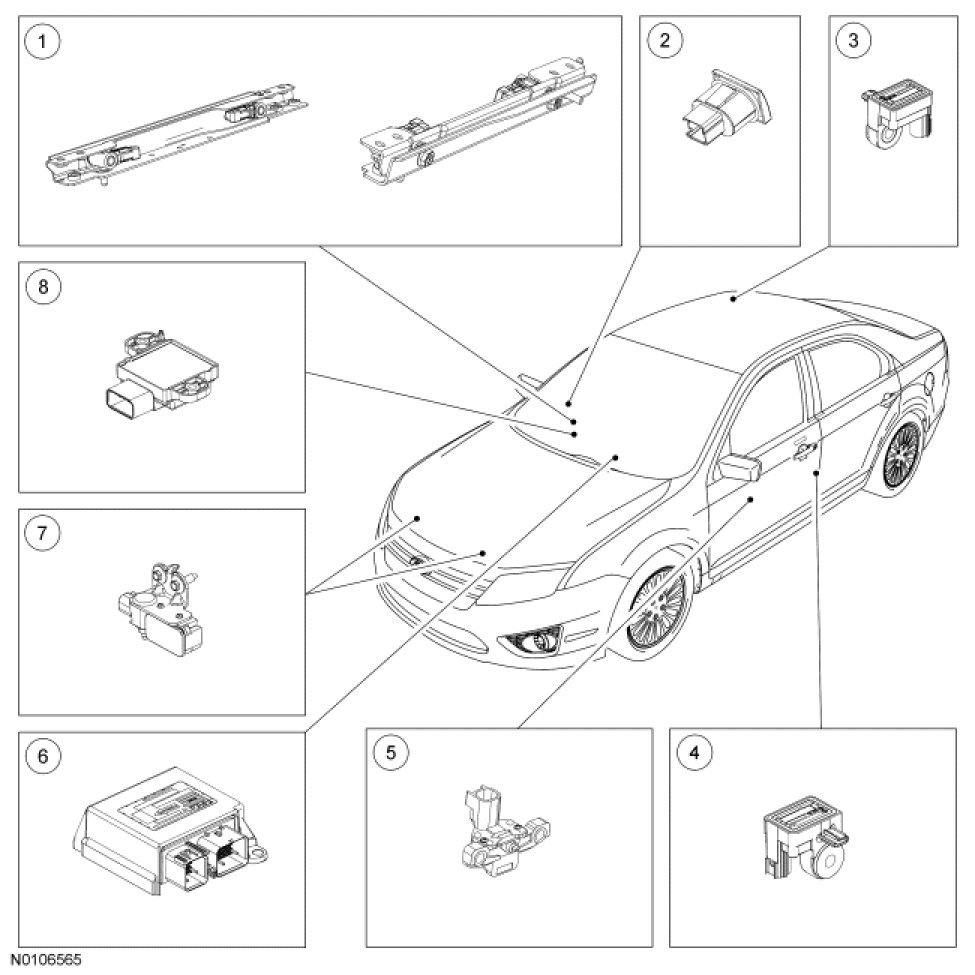 1
2
3
8
7
6
5
4
N0106565