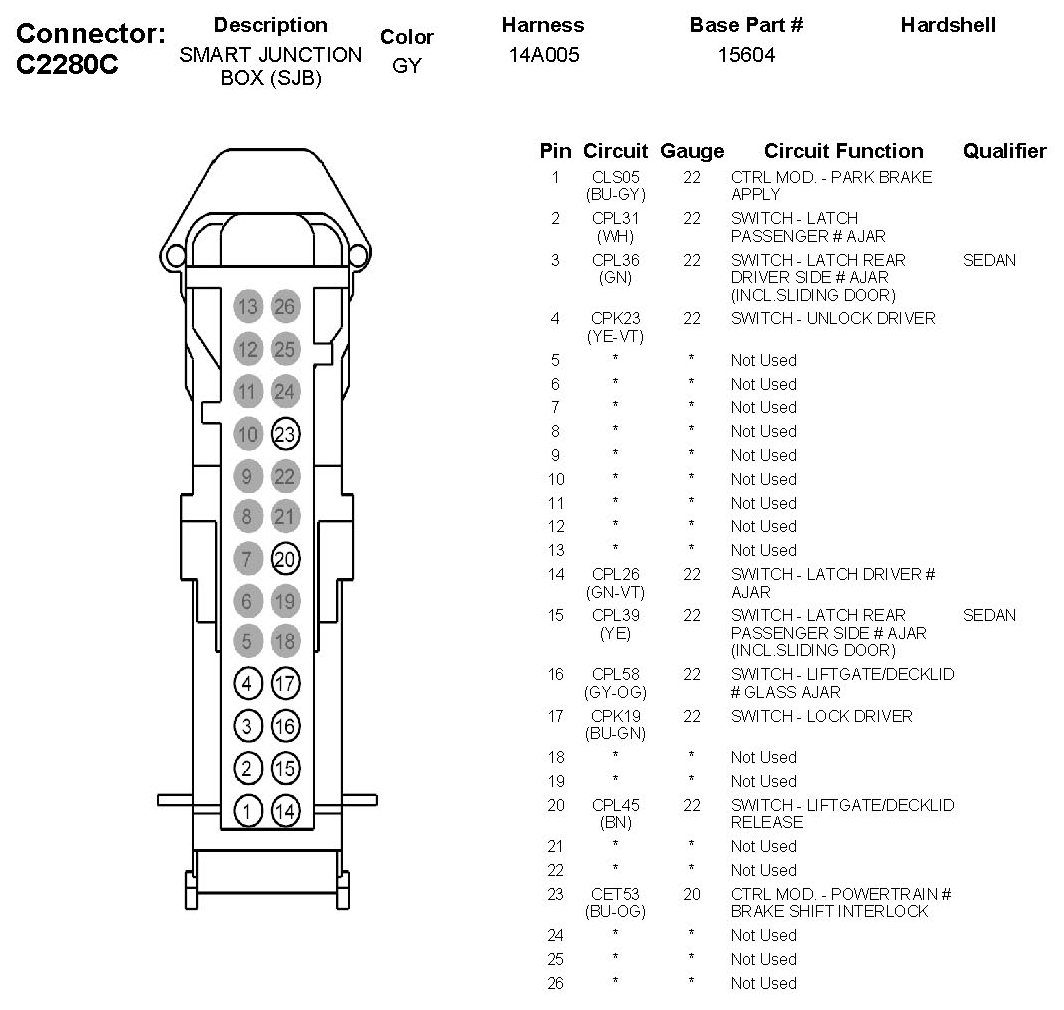 Connector: C2280C

| Description | Color | Harness | Base Part # | Hardshell |
|---|---|---|---|---|
| SMART JUNCTION BOX (SJB) | GY | 14A005 | 15604 | |

13 26
12 25
11 24
10 23
9 22
8 21
7 20
6 19
5 18
4 17
3 16
2 15
1 14

| Pin | Circuit | Gauge | Circuit Function | Qualifier |
|---|---|---|---|---|
| 1 | CLS05 (BU-GY) | 22 | CTRL MOD. - PARK BRAKE APPLY | |
| 2 | CPL31 (WH) | 22 | SWITCH - LATCH PASSENGER # AJAR | |
| 3 | CPL36 (GN) | 22 | SWITCH - LATCH REAR DRIVER SIDE # AJAR (INCL.SLIDING DOOR) | SEDAN |
| 4 | CPK23 (YE-VT) | 22 | SWITCH - UNLOCK DRIVER | |
| 5 | * | * | Not Used | |
| 6 | * | * | Not Used | |
| 7 | * | * | Not Used | |
| 8 | * | * | Not Used | |
| 9 | * | * | Not Used | |
| 10 | * | * | Not Used | |
| 11 | * | * | Not Used | |
| 12 | * | * | Not Used | |
| 13 | * | * | Not Used | |
| 14 | CPL26 (GN-VT) | 22 | SWITCH - LATCH DRIVER # AJAR | |
| 15 | CPL39 (YE) | 22 | SWITCH - LATCH REAR PASSENGER SIDE # AJAR (INCL.SLIDING DOOR) | SEDAN |
| 16 | CPL58 (GY-OG) | 22 | SWITCH - LIFTGATE/DECKLID # GLASS AJAR | |
| 17 | CPK19 (BU-GN) | 22 | SWITCH - LOCK DRIVER | |
| 18 | * | * | Not Used | |
| 19 | * | * | Not Used | |
| 20 | CPL45 (BN) | 22 | SWITCH - LIFTGATE/DECKLID RELEASE | |
| 21 | * | * | Not Used | |
| 22 | * | * | Not Used | |
| 23 | CET53 (BU-OG) | 20 | CTRL MOD. - POWERTRAIN # BRAKE SHIFT INTERLOCK | |
| 24 | * | * | Not Used | |
| 25 | * | * | Not Used | |
| 26 | * | * | Not Used | |