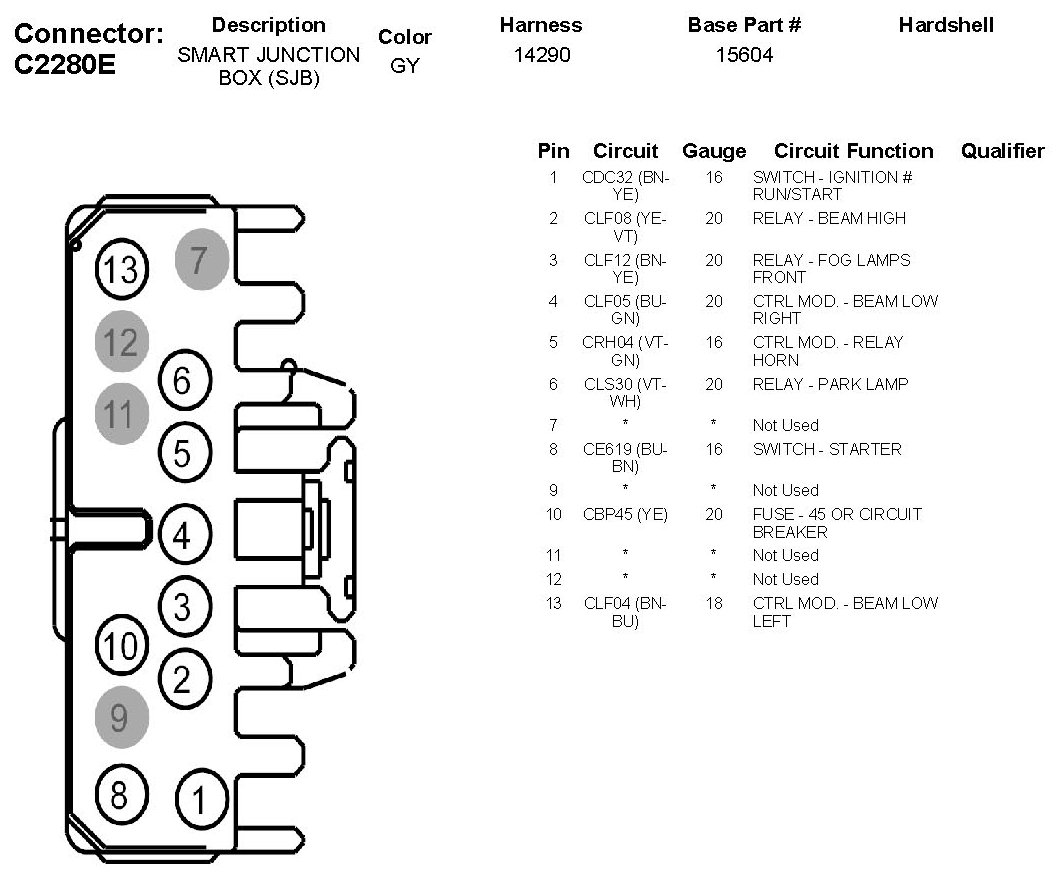 Connector: C2280E

| Description | Color | Harness | Base Part # | Hardshell |
|---|---|---|---|---|
| SMART JUNCTION BOX (SJB) | GY | 14290 | 15604 | |

13 7 12 6 11 5 4 3 10 2 9 8 1

| Pin | Circuit | Gauge | Circuit Function | Qualifier |
|---|---|---|---|---|
| 1 | CDC32 (BN-YE) | 16 | SWITCH - IGNITION # RUN/START | |
| 2 | CLF08 (YE-VT) | 20 | RELAY - BEAM HIGH | |
| 3 | CLF12 (BN-YE) | 20 | RELAY - FOG LAMPS FRONT | |
| 4 | CLF05 (BU-GN) | 20 | CTRL MOD. - BEAM LOW RIGHT | |
| 5 | CRH04 (VT-GN) | 16 | CTRL MOD. - RELAY HORN | |
| 6 | CLS30 (VT-WH) | 20 | RELAY - PARK LAMP | |
| 7 | * | * | Not Used | |
| 8 | CE619 (BU-BN) | 16 | SWITCH - STARTER | |
| 9 | * | * | Not Used | |
| 10 | CBP45 (YE) | 20 | FUSE - 45 OR CIRCUIT BREAKER | |
| 11 | * | * | Not Used | |
| 12 | * | * | Not Used | |
| 13 | CLF04 (BN-BU) | 18 | CTRL MOD. - BEAM LOW LEFT | |