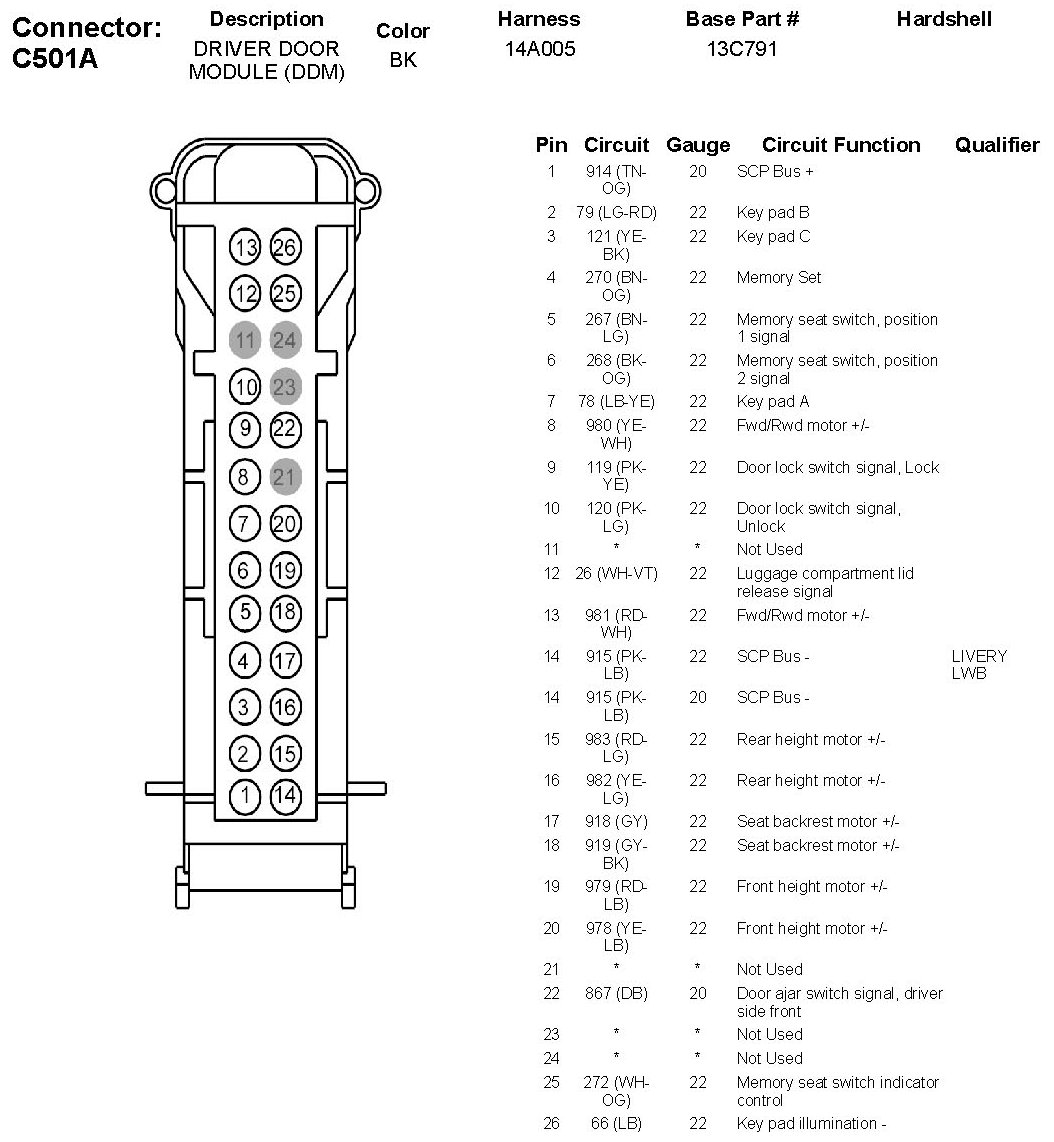 Connector: C501A

| Description | Color | Harness | Base Part # | Hardshell |
|---|---|---|---|---|
| DRIVER DOOR MODULE (DDM) | BK | 14A005 | 13C791 | |

13 26
12 25
11 24
10 23
9 22
8 21
7 20
6 19
5 18
4 17
3 16
2 15
1 14

| Pin | Circuit | Gauge | Circuit Function | Qualifier |
|---|---|---|---|---|
| 1 | 914 (TN-OG) | 20 | SCP Bus + | |
| 2 | 79 (LG-RD) | 22 | Key pad B | |
| 3 | 121 (YE-BK) | 22 | Key pad C | |
| 4 | 270 (BN-OG) | 22 | Memory Set | |
| 5 | 267 (BN-LG) | 22 | Memory seat switch, position 1 signal | |
| 6 | 268 (BK-OG) | 22 | Memory seat switch, position 2 signal | |
| 7 | 78 (LB-YE) | 22 | Key pad A | |
| 8 | 980 (YE-WH) | 22 | Fwd/Rwd motor +/- | |
| 9 | 119 (PK-YE) | 22 | Door lock switch signal, Lock | |
| 10 | 120 (PK-LG) | 22 | Door lock switch signal, Unlock | |
| 11 | * | * | Not Used | |
| 12 | 26 (WH-VT) | 22 | Luggage compartment lid release signal | |
| 13 | 981 (RD-WH) | 22 | Fwd/Rwd motor +/- | |
| 14 | 915 (PK-LB) | 22 | SCP Bus - | LIVERY LWB |
| 14 | 915 (PK-LB) | 20 | SCP Bus - | |
| 15 | 983 (RD-LG) | 22 | Rear height motor +/- | |
| 16 | 982 (YE-LG) | 22 | Rear height motor +/- | |
| 17 | 918 (GY) | 22 | Seat backrest motor +/- | |
| 18 | 919 (GY-BK) | 22 | Seat backrest motor +/- | |
| 19 | 979 (RD-LB) | 22 | Front height motor +/- | |
| 20 | 978 (YE-LB) | 22 | Front height motor +/- | |
| 21 | * | * | Not Used | |
| 22 | 867 (DB) | 20 | Door ajar switch signal, driver side front | |
| 23 | * | * | Not Used | |
| 24 | * | * | Not Used | |
| 25 | 272 (WH-OG) | 22 | Memory seat switch indicator control | |
| 26 | 66 (LB) | 22 | Key pad illumination - | |