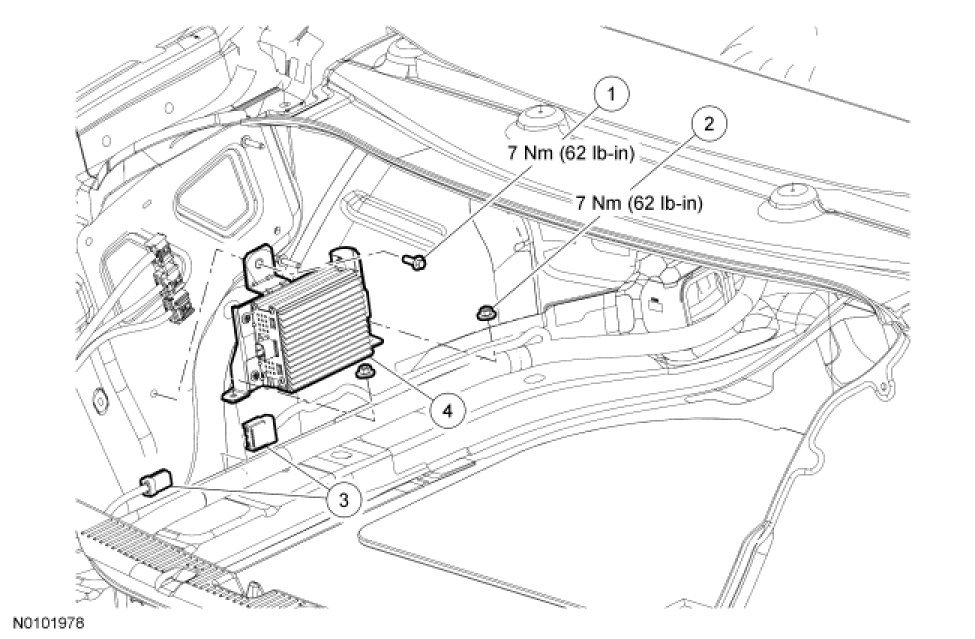 1
7 Nm (62 lb-in)
2
7 Nm (62 lb-in)
4
3
N0101978