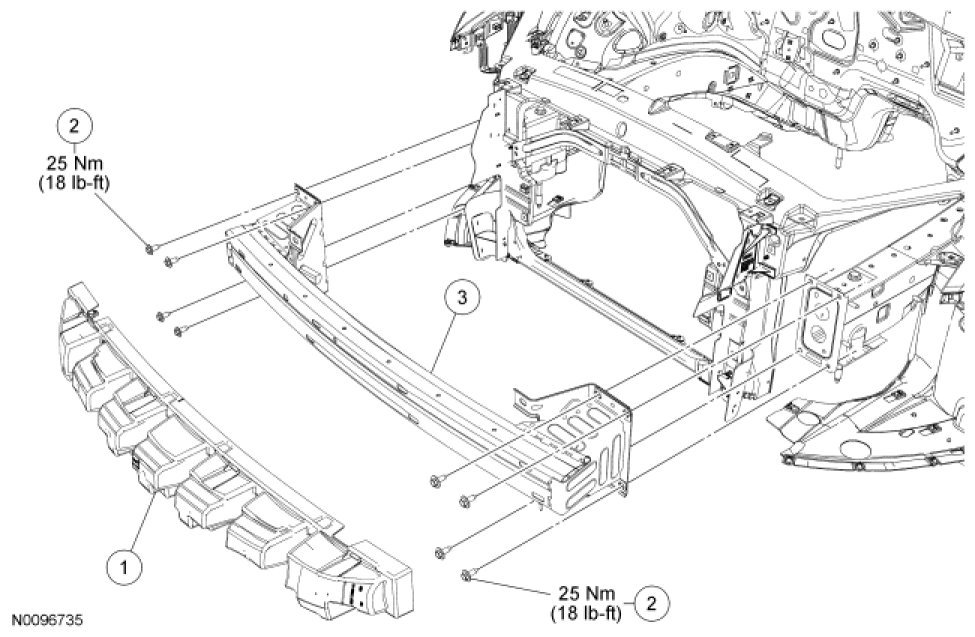 2
25 Nm
(18 lb-ft)

3

1

25 Nm
(18 lb-ft)
2

N0096735