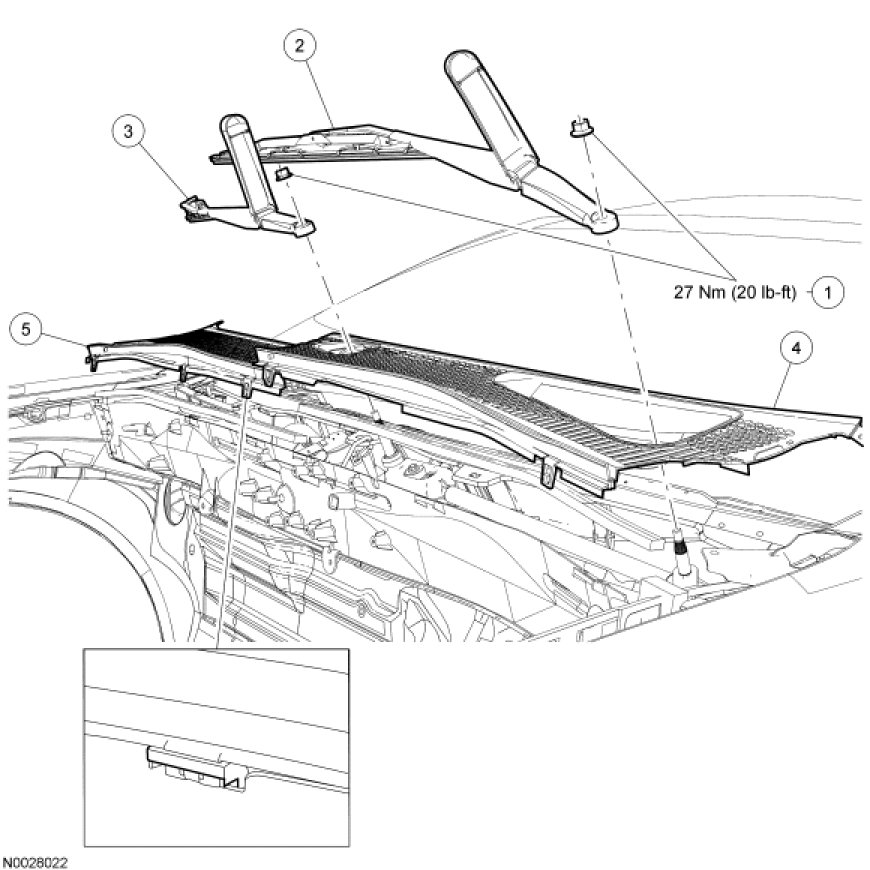 2

3

27 Nm (20 lb-ft) 1

5

4

N0028022