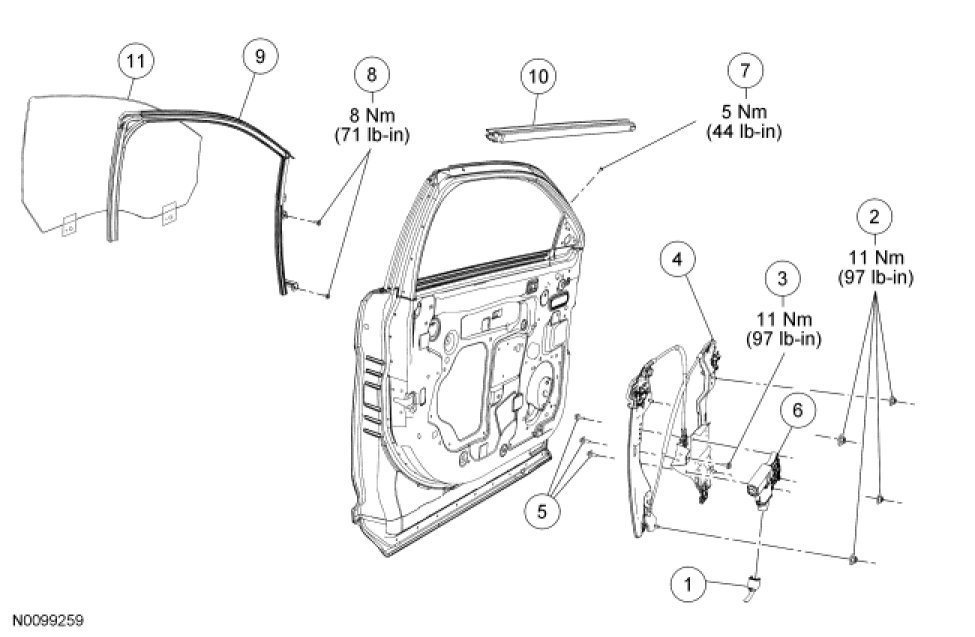 11

9

8
8 Nm
(71 lb-in)

10

7
5 Nm
(44 lb-in)

2
11 Nm
(97 lb-in)

4

3
11 Nm
(97 lb-in)

6

5

1

N0099259