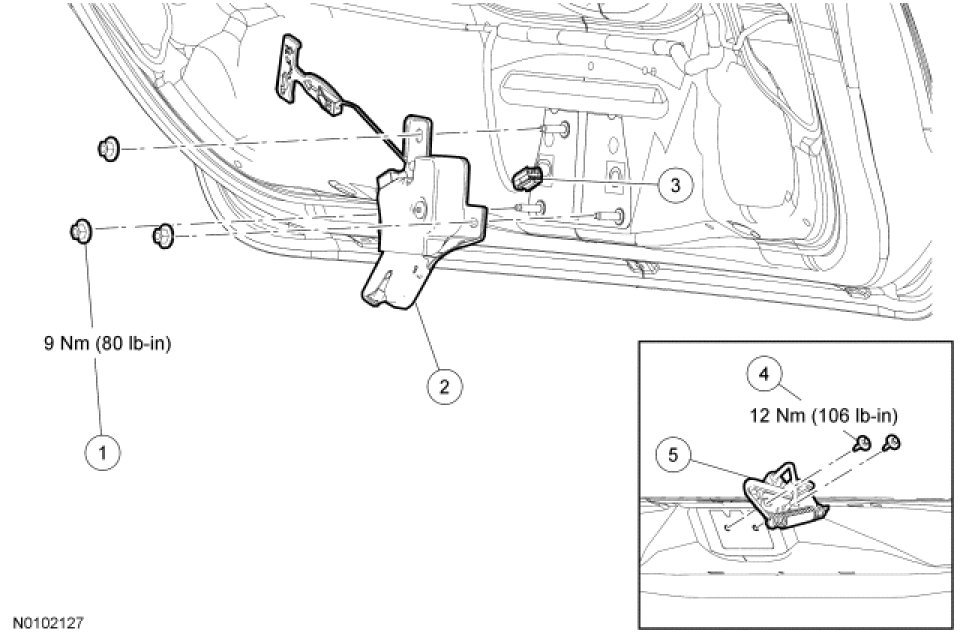 3

9 Nm (80 lb-in)

2

1

4

12 Nm (106 lb-in)

5

N0102127