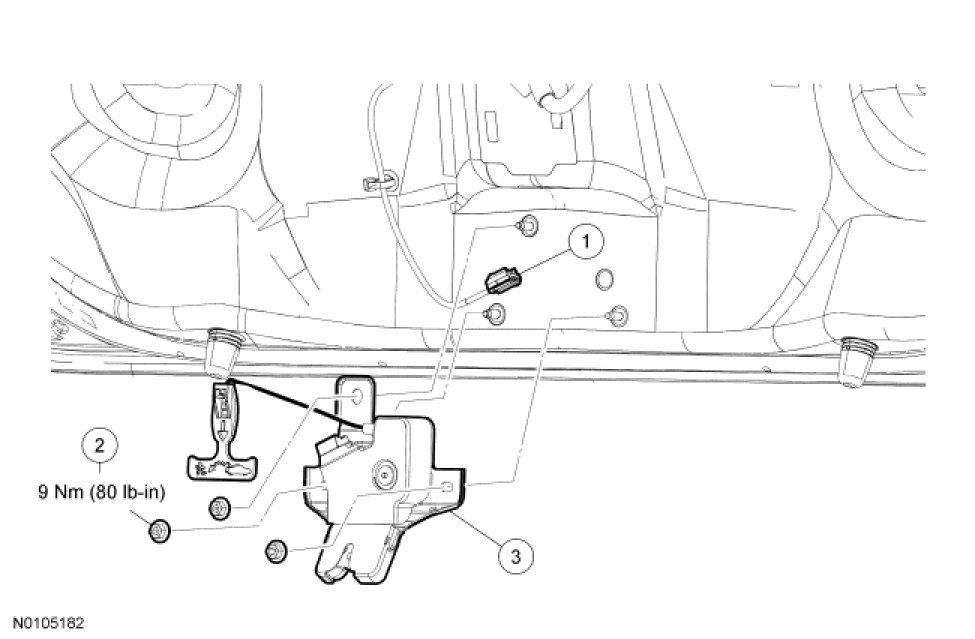 1

2

9 Nm (80 lb-in)

3

N0105182