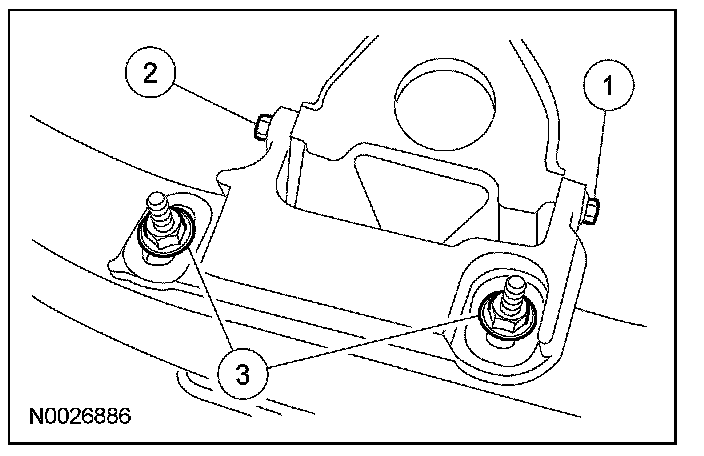 2

1

3

N0026886