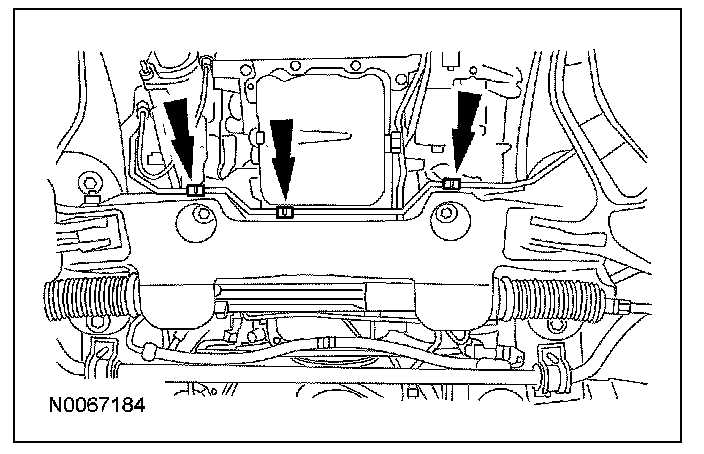 N0067184