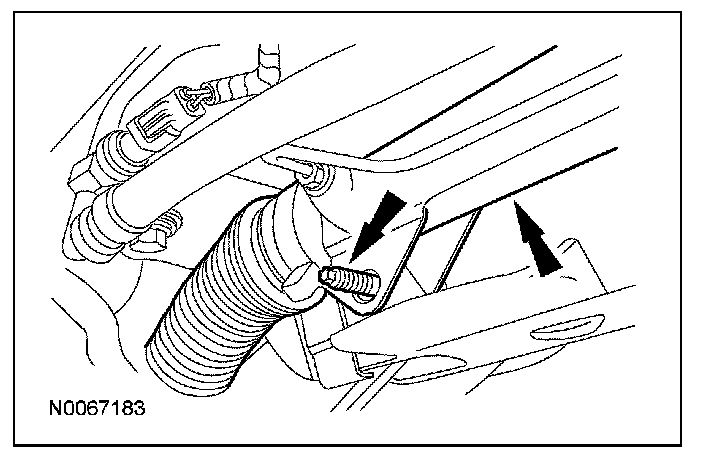 N0067183