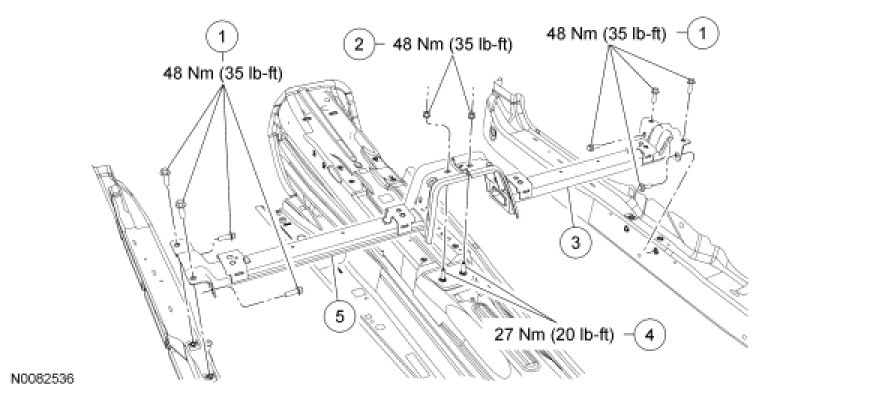 1
48 Nm (35 lb-ft)

2 48 Nm (35 lb-ft)

48 Nm (35 lb-ft) 1

3

5

27 Nm (20 lb-ft) 4

N0082536