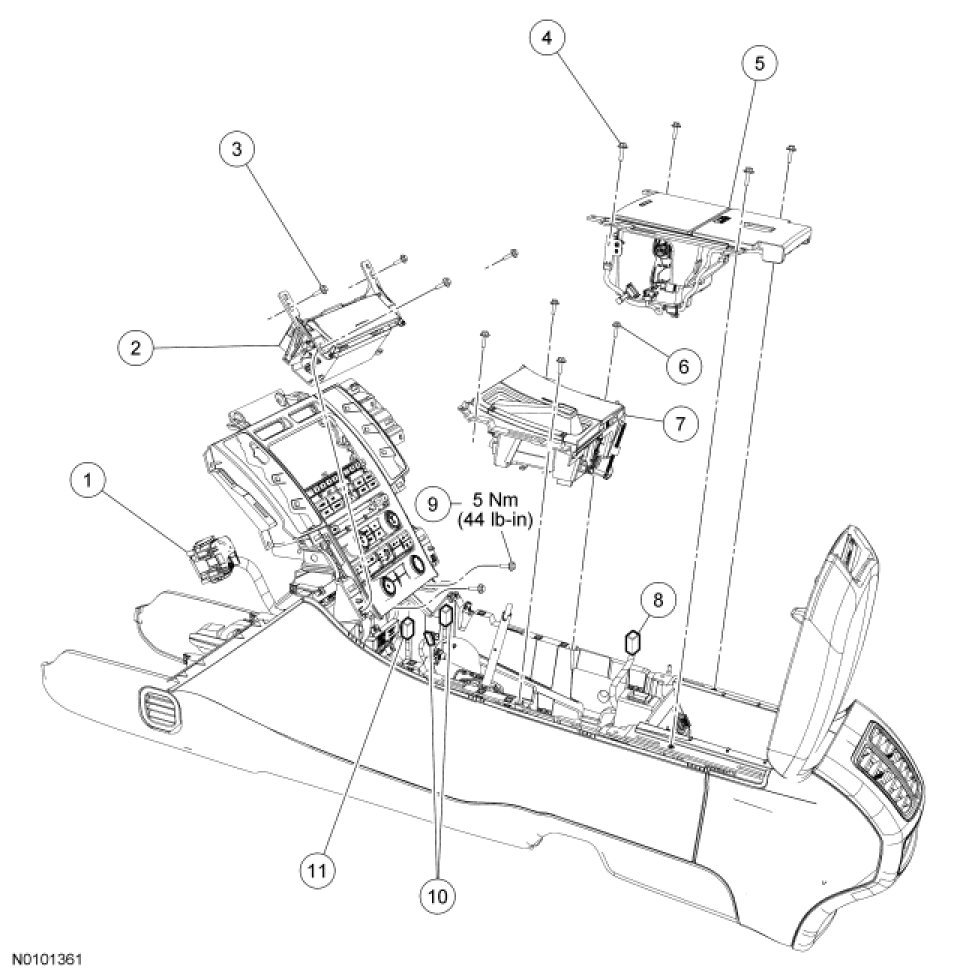 4
5
3
2
6
7
1
9 5 Nm (44 lb-in)
8
11
10
N0101361