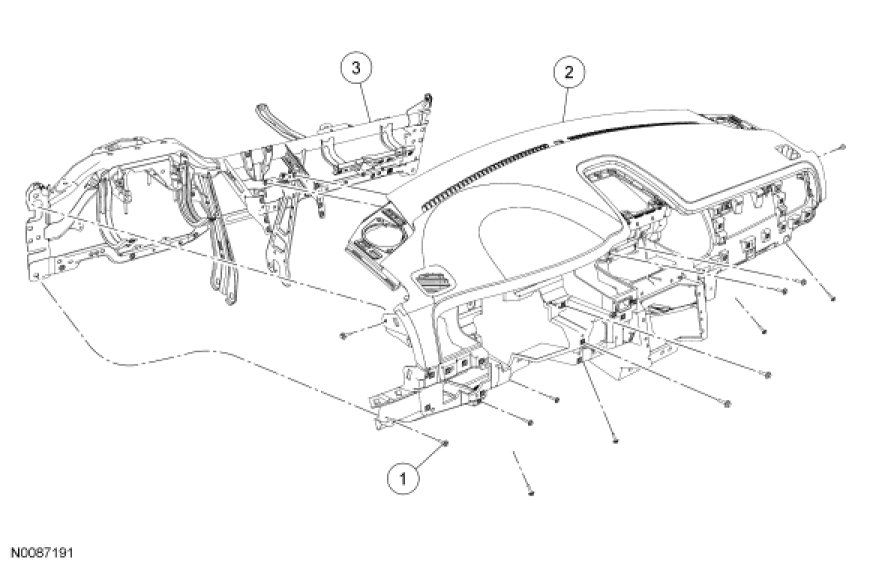 3
2
1
N0087191