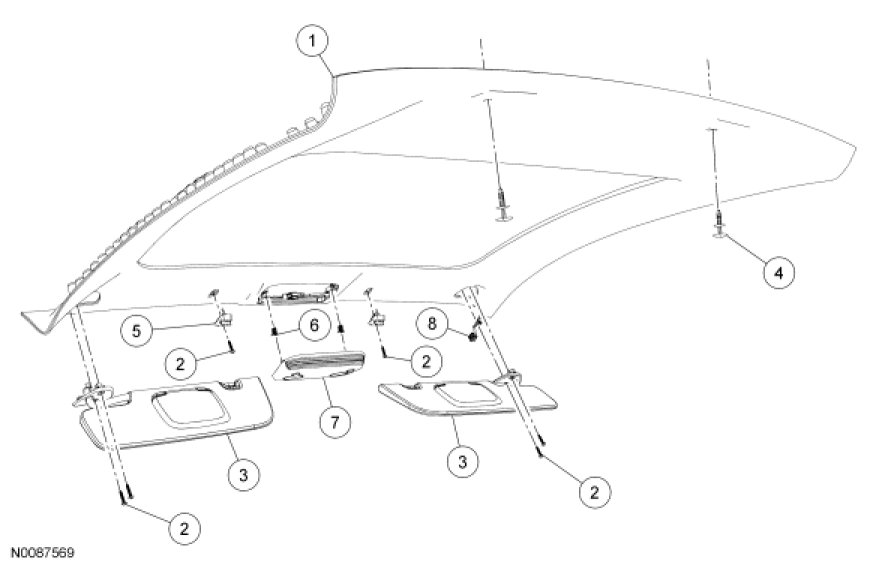 1
4
5
6
8
2
2
7
3
3
2
2
N0087569