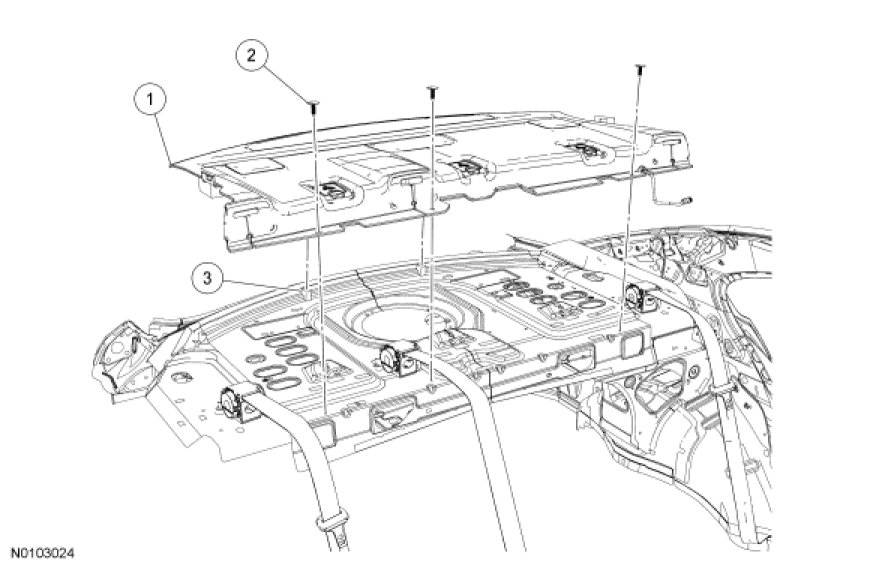 2
1
3
N0103024