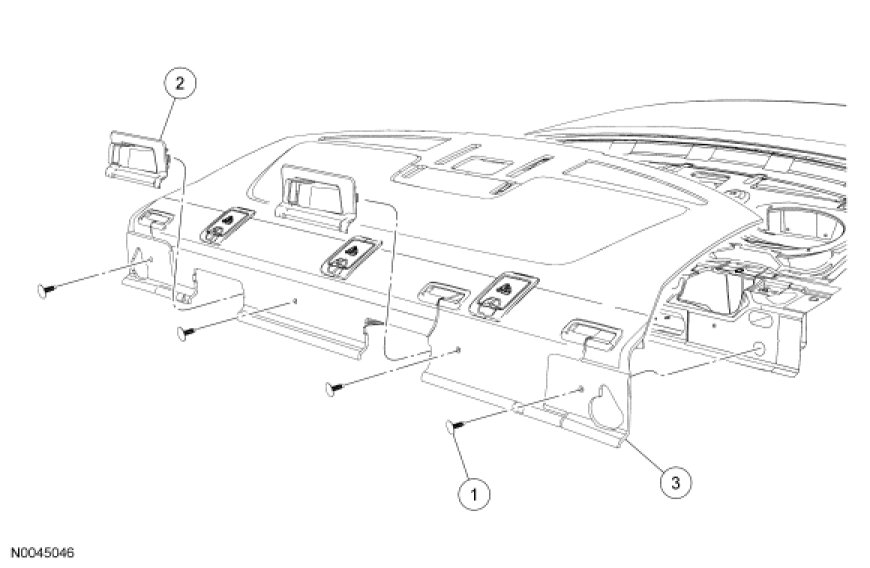 2
1
3
N0045046