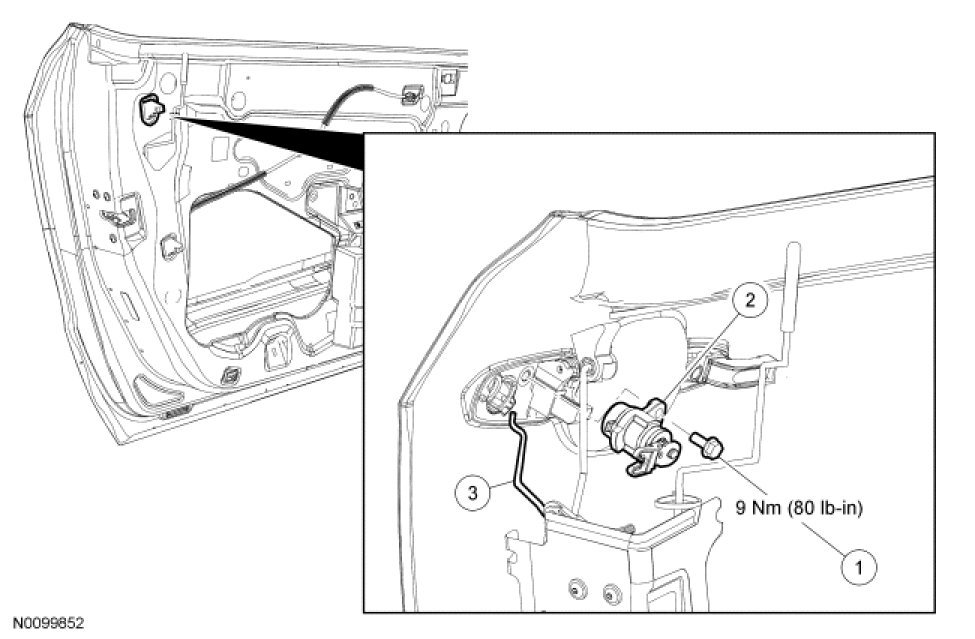 2

3

9 Nm (80 lb-in)

1

N0099852