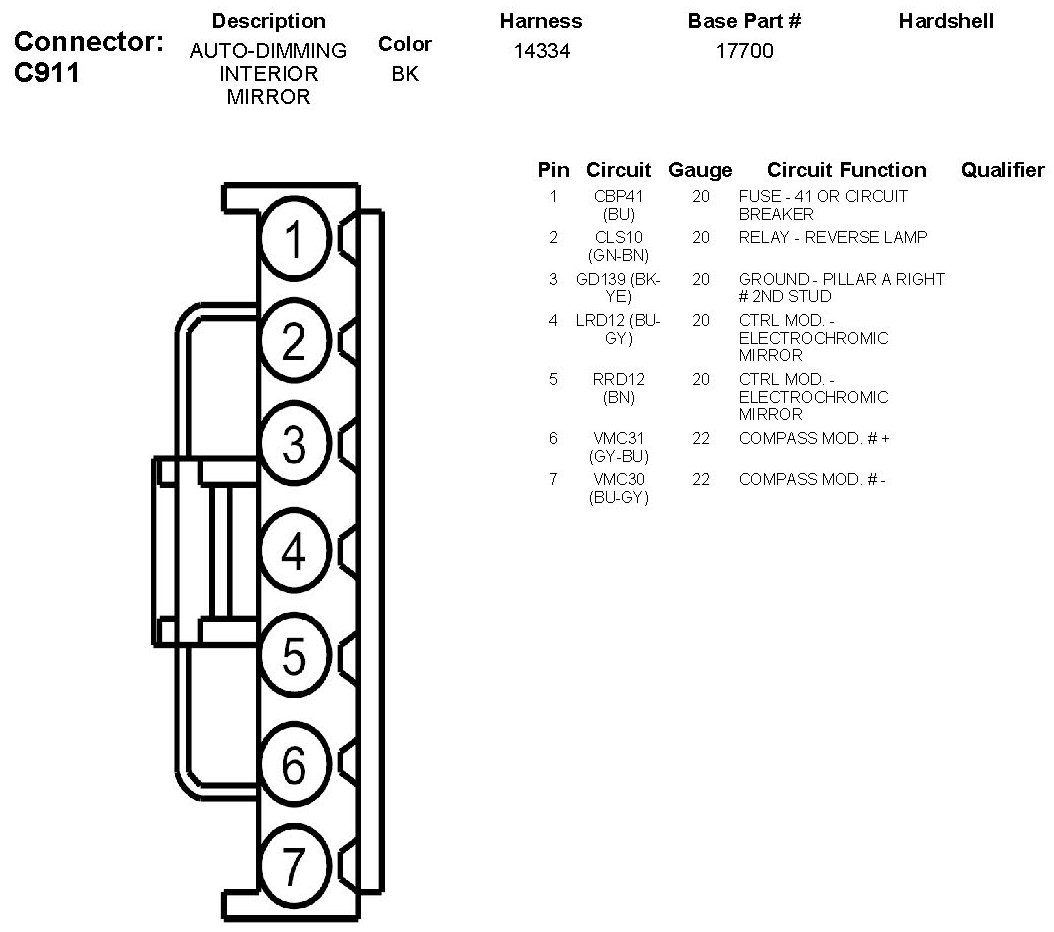 Connector: C911

| Description | Color | Harness | Base Part # | Hardshell |
|---|---|---|---|---|
| AUTO-DIMMING INTERIOR MIRROR | BK | 14334 | 17700 | |

1
2
3
4
5
6
7

| Pin | Circuit | Gauge | Circuit Function | Qualifier |
|---|---|---|---|---|
| 1 | CBP41 (BU) | 20 | FUSE - 41 OR CIRCUIT BREAKER | |
| 2 | CLS10 (GN-BN) | 20 | RELAY - REVERSE LAMP | |
| 3 | GD139 (BK-YE) | 20 | GROUND - PILLAR A RIGHT # 2ND STUD | |
| 4 | LRD12 (BU-GY) | 20 | CTRL MOD. - ELECTROCHROMIC MIRROR | |
| 5 | RRD12 (BN) | 20 | CTRL MOD. - ELECTROCHROMIC MIRROR | |
| 6 | VMC31 (GY-BU) | 22 | COMPASS MOD. # + | |
| 7 | VMC30 (BU-GY) | 22 | COMPASS MOD. # - | |