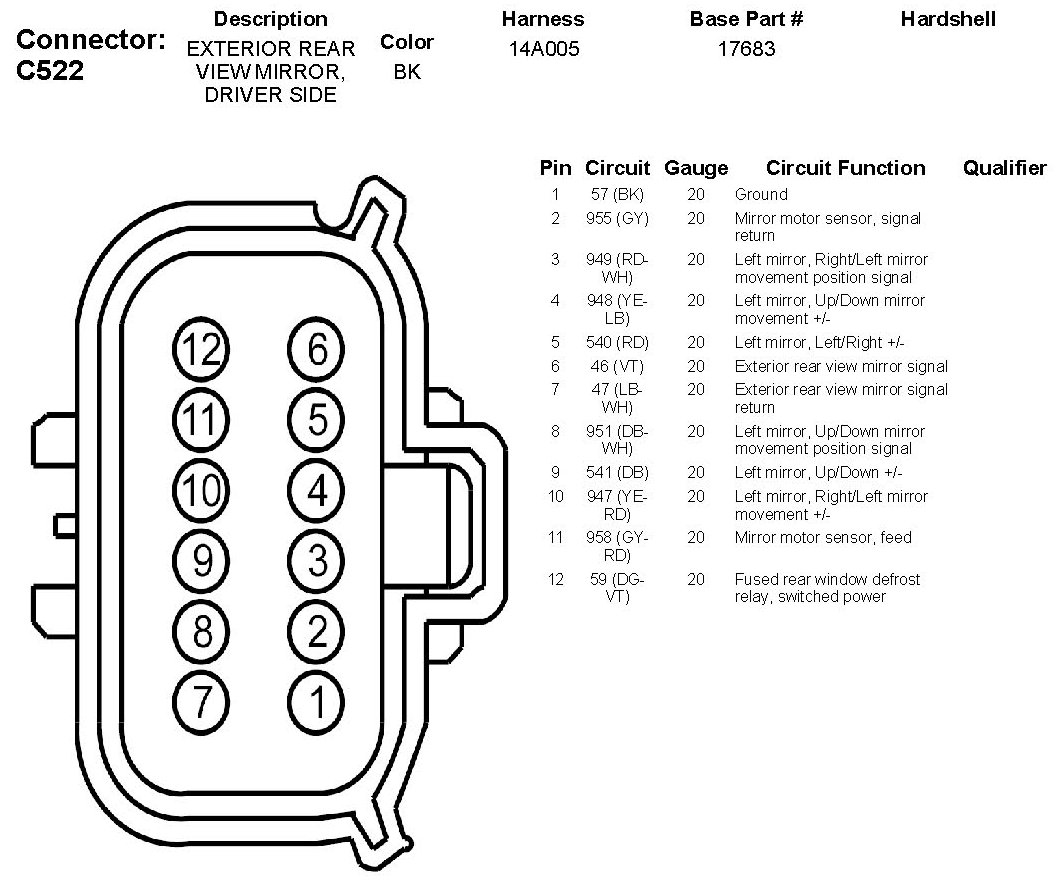 Connector: C522

| Description | Color | Harness | Base Part # | Hardshell |
|---|---|---|---|---|
| EXTERIOR REAR VIEW MIRROR, DRIVER SIDE | BK | 14A005 | 17683 | |

12 6
11 5
10 4
9 3
8 2
7 1

| Pin | Circuit | Gauge | Circuit Function | Qualifier |
|---|---|---|---|---|
| 1 | 57 (BK) | 20 | Ground | |
| 2 | 955 (GY) | 20 | Mirror motor sensor, signal return | |
| 3 | 949 (RD-WH) | 20 | Left mirror, Right/Left mirror movement position signal | |
| 4 | 948 (YE-LB) | 20 | Left mirror, Up/Down mirror movement +/- | |
| 5 | 540 (RD) | 20 | Left mirror, Left/Right +/- | |
| 6 | 46 (VT) | 20 | Exterior rear view mirror signal | |
| 7 | 47 (LB-WH) | 20 | Exterior rear view mirror signal return | |
| 8 | 951 (DB-WH) | 20 | Left mirror, Up/Down mirror movement position signal | |
| 9 | 541 (DB) | 20 | Left mirror, Up/Down +/- | |
| 10 | 947 (YE-RD) | 20 | Left mirror, Right/Left mirror movement +/- | |
| 11 | 958 (GY-RD) | 20 | Mirror motor sensor, feed | |
| 12 | 59 (DG-VT) | 20 | Fused rear window defrost relay, switched power | |