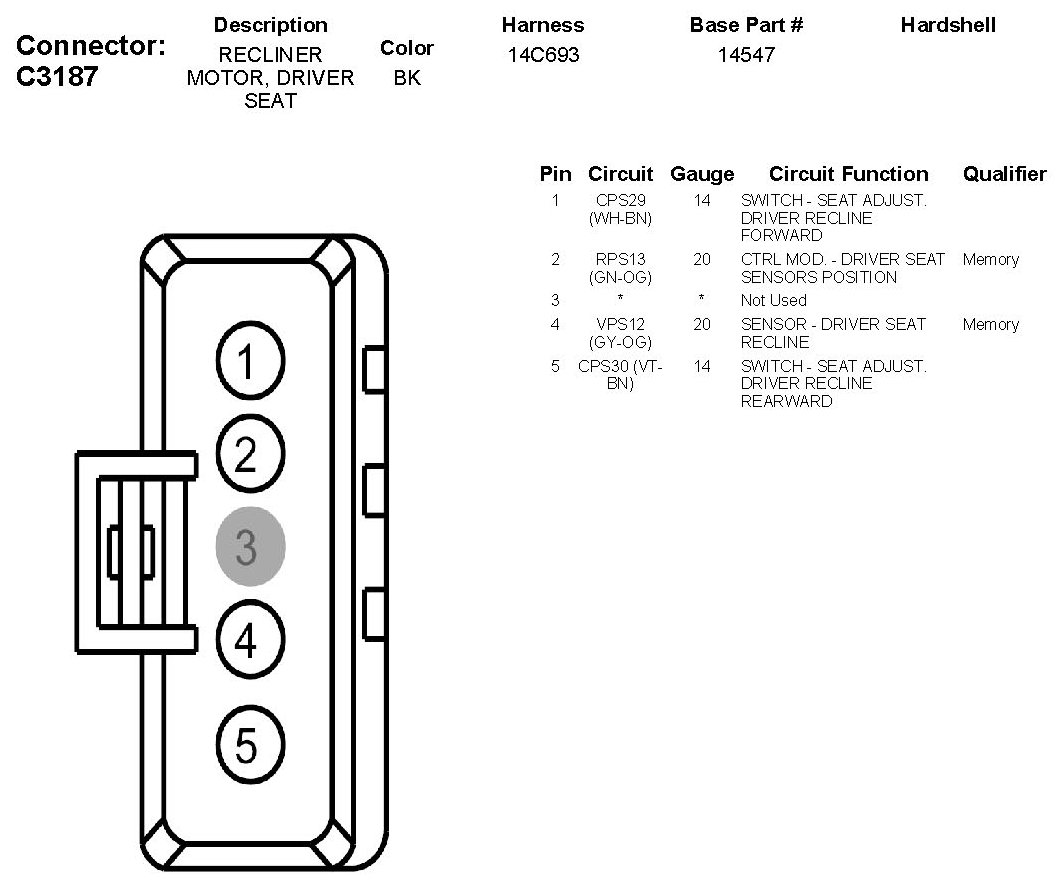 Connector: C3187

| Description | Color | Harness | Base Part # | Hardshell |
|---|---|---|---|---|
| RECLINER MOTOR, DRIVER SEAT | BK | 14C693 | 14547 | |

| Pin | Circuit | Gauge | Circuit Function | Qualifier |
|---|---|---|---|---|
| 1 | CPS29 (WH-BN) | 14 | SWITCH - SEAT ADJUST. DRIVER RECLINE FORWARD | |
| 2 | RPS13 (GN-OG) | 20 | CTRL MOD. - DRIVER SEAT SENSORS POSITION | Memory |
| 3 | * | * | Not Used | |
| 4 | VPS12 (GY-OG) | 20 | SENSOR - DRIVER SEAT RECLINE | Memory |
| 5 | CPS30 (VT-BN) | 14 | SWITCH - SEAT ADJUST. DRIVER RECLINE REARWARD | |

1
2
3
4
5