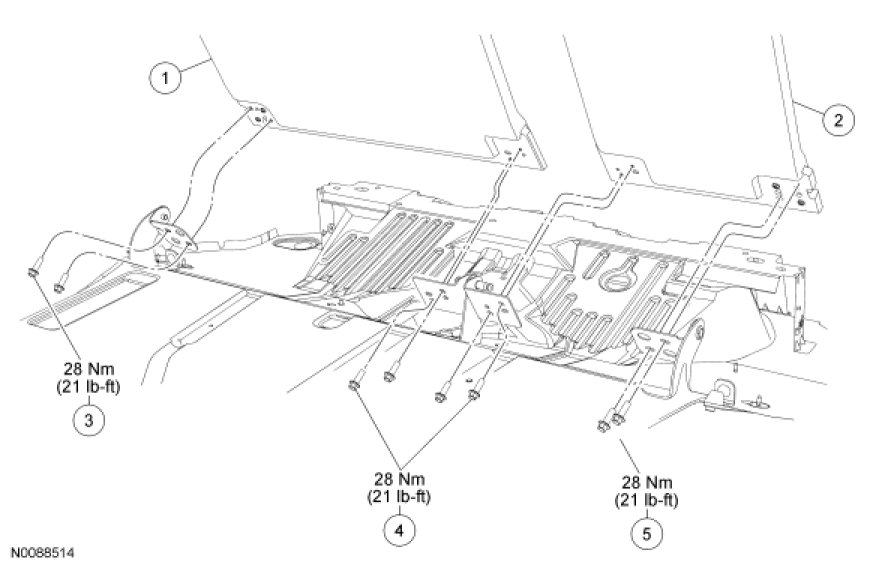 1

2

28 Nm
(21 lb-ft)
3

28 Nm
(21 lb-ft)
4

28 Nm
(21 lb-ft)
5

N0088514