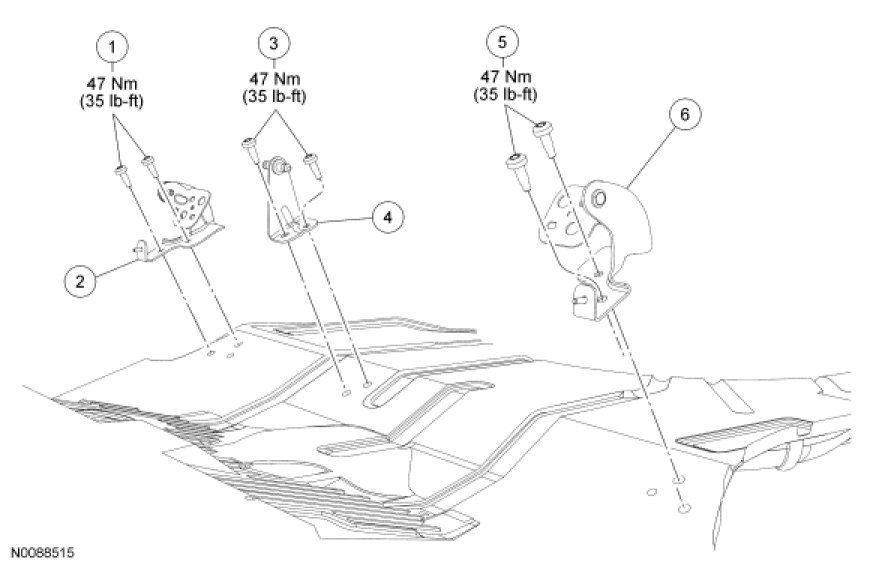 1
47 Nm
(35 lb-ft)

3
47 Nm
(35 lb-ft)

5
47 Nm
(35 lb-ft)

6

4

2

N0088515