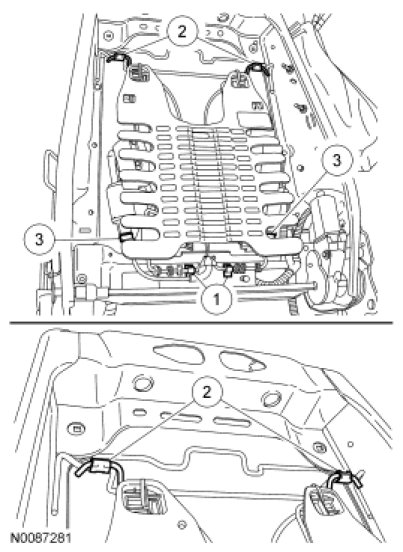 2
3
3
1
2
N0087281