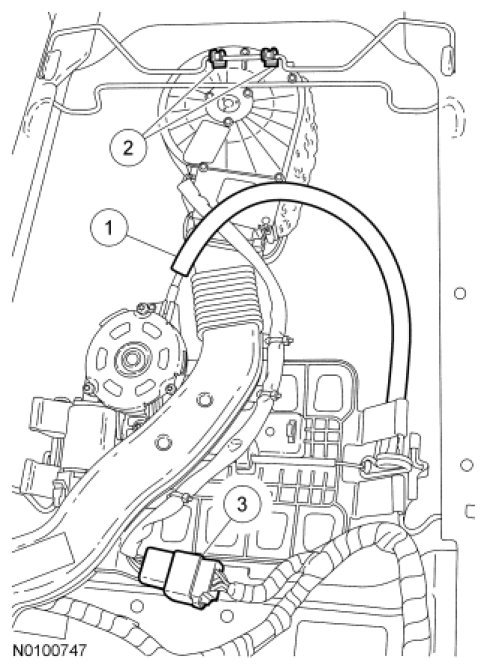 2

1

3

N0100747