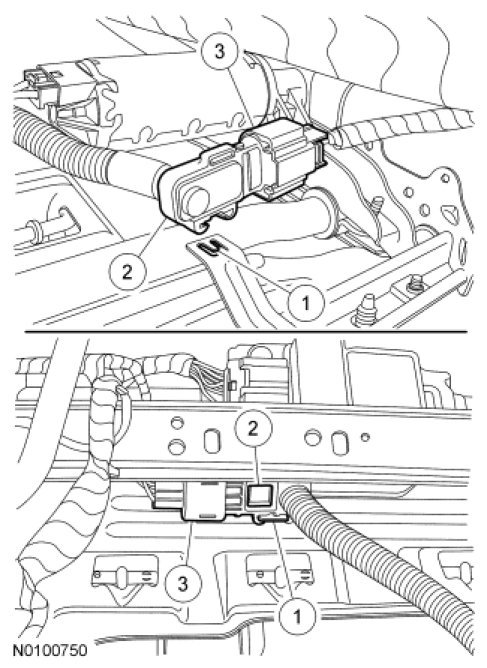 3
2
1
2
3
1
N0100750