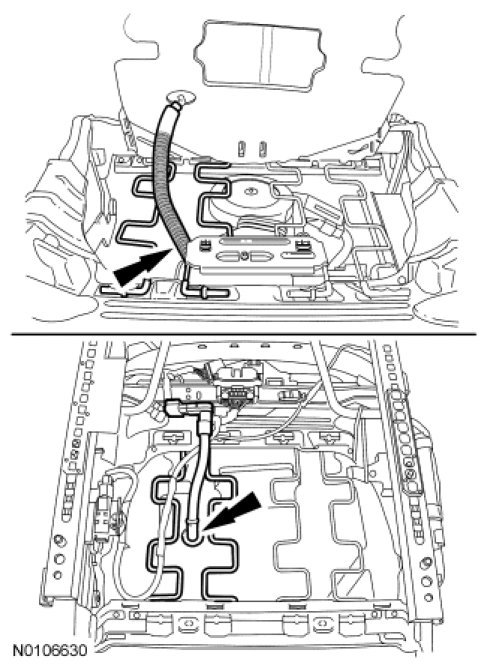 N0106630